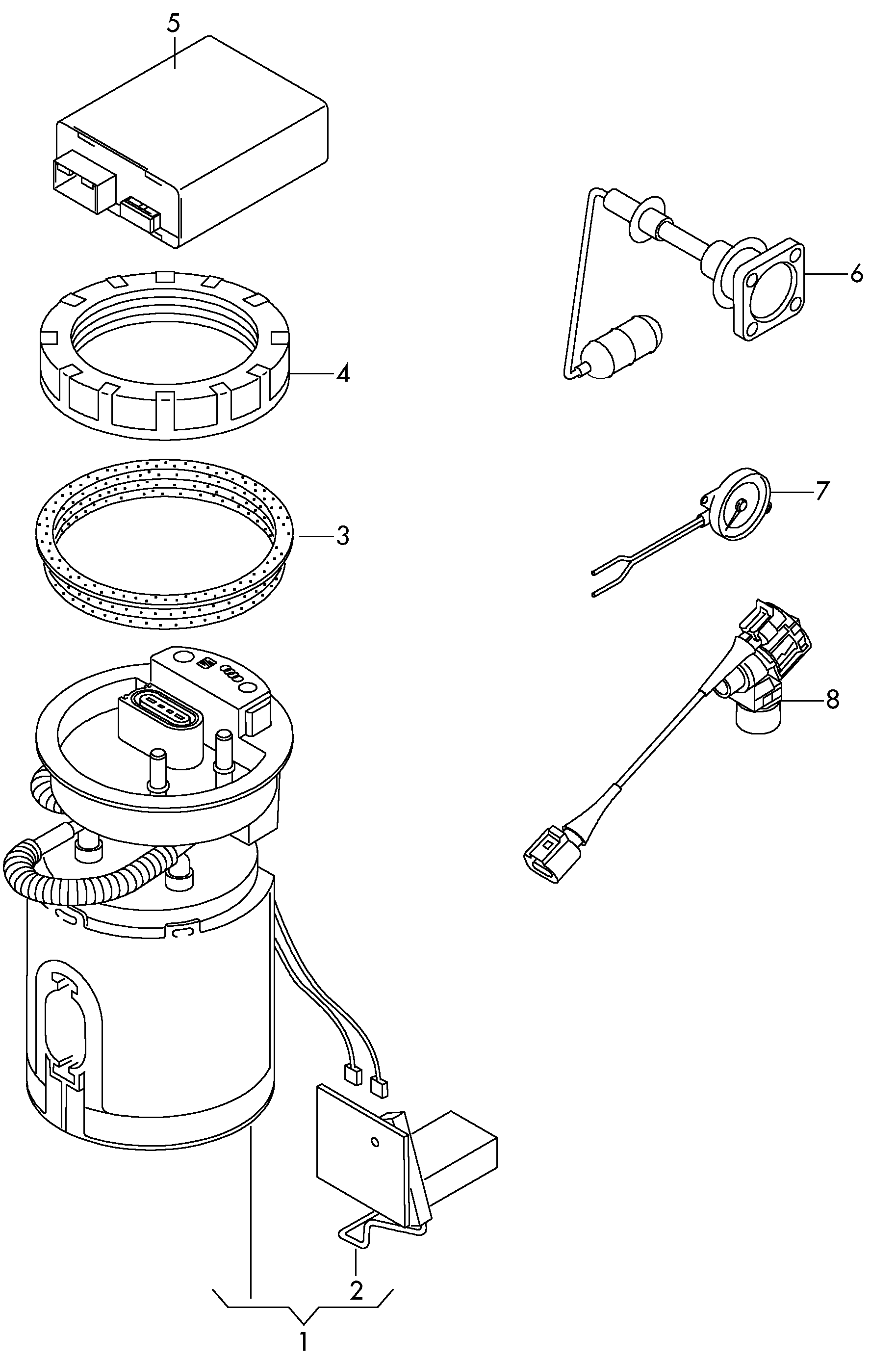 5
6
4
7
3
8
2
1