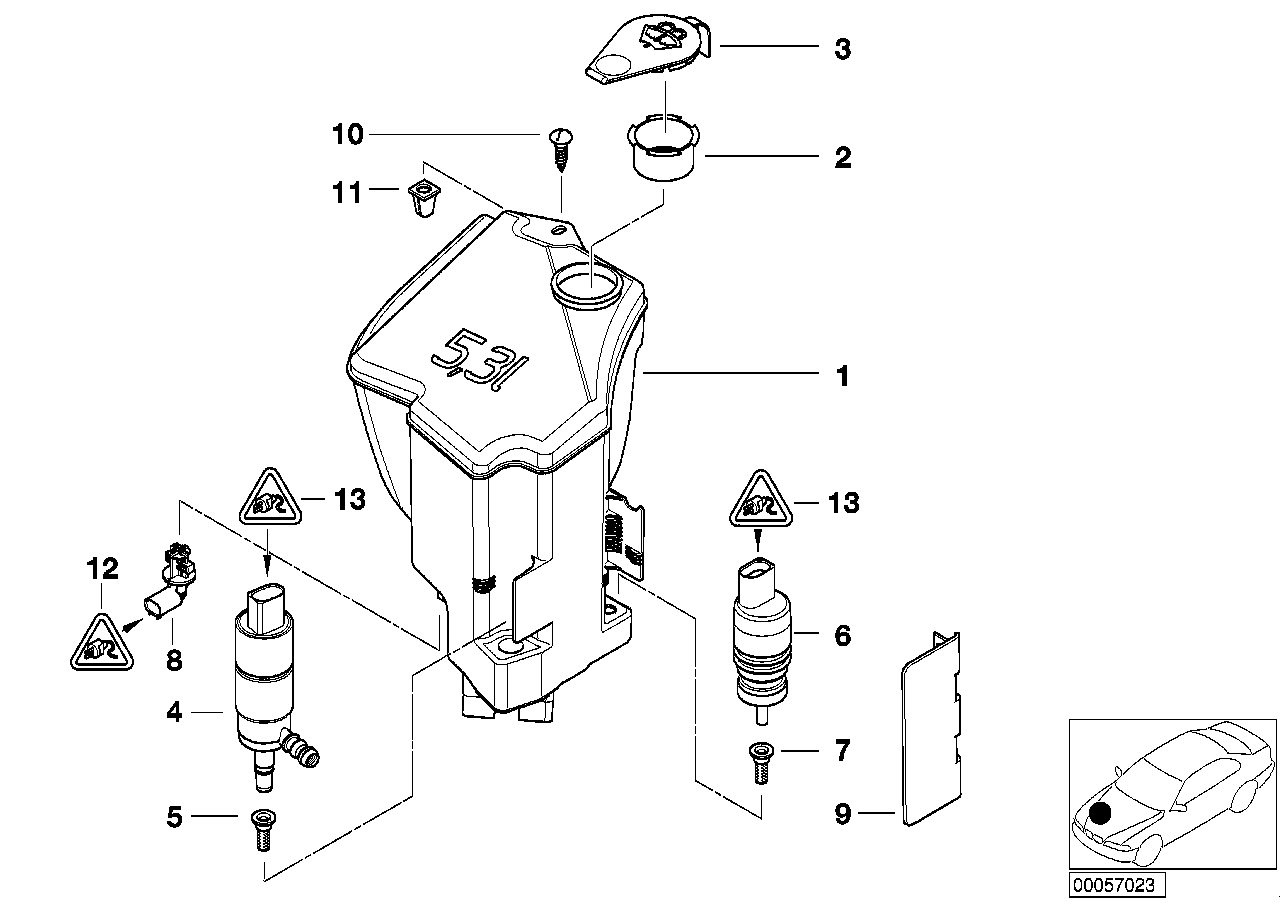 3
10
2
11
5,3l
1
13
13
12
8
6
4
7
5
9
00057023