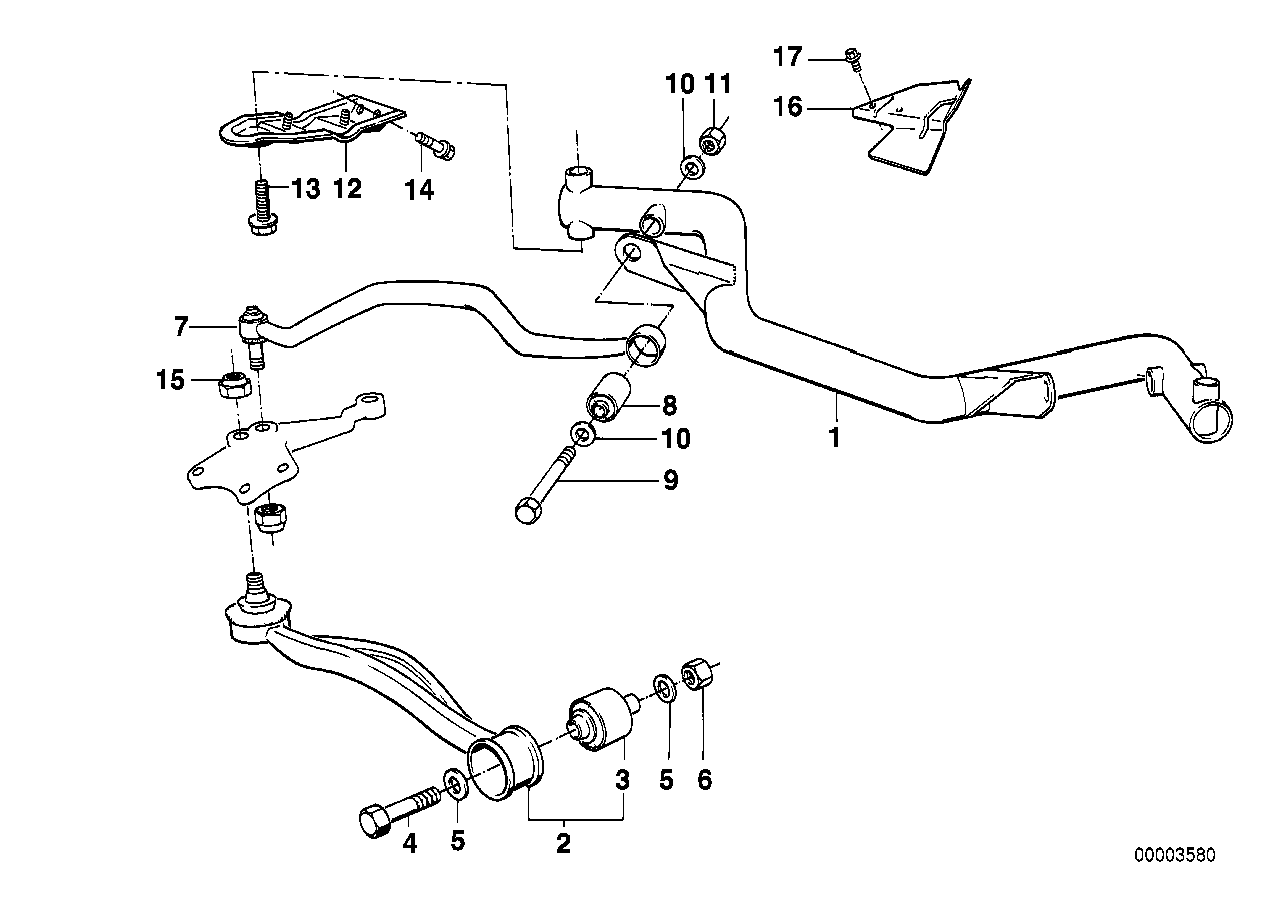 17
16
10 11
13 12
14
7
15
8
10
9
1
3
5
6
4
5
2
00003580