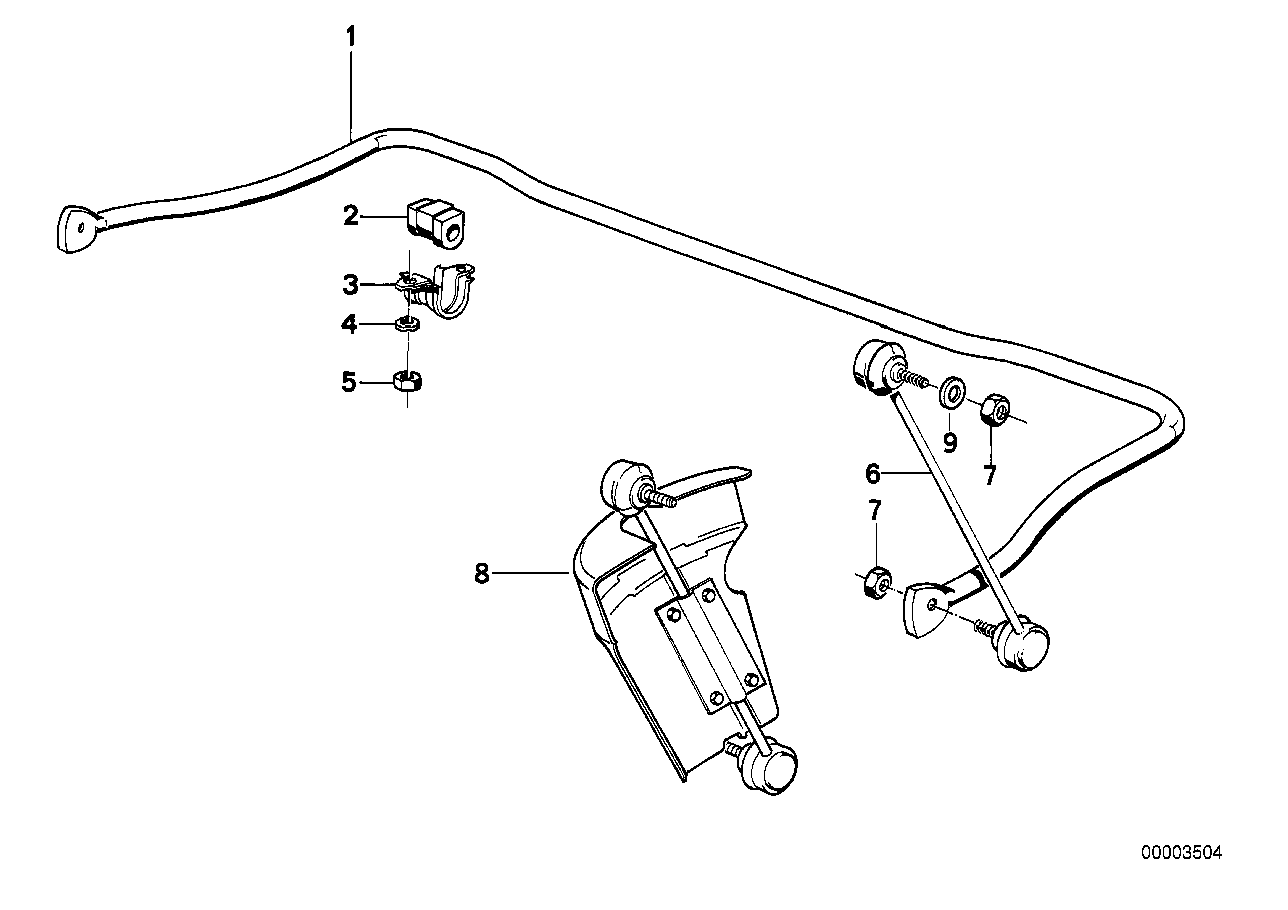 1
2
3
4
5
9
7
6
7
8
00003504