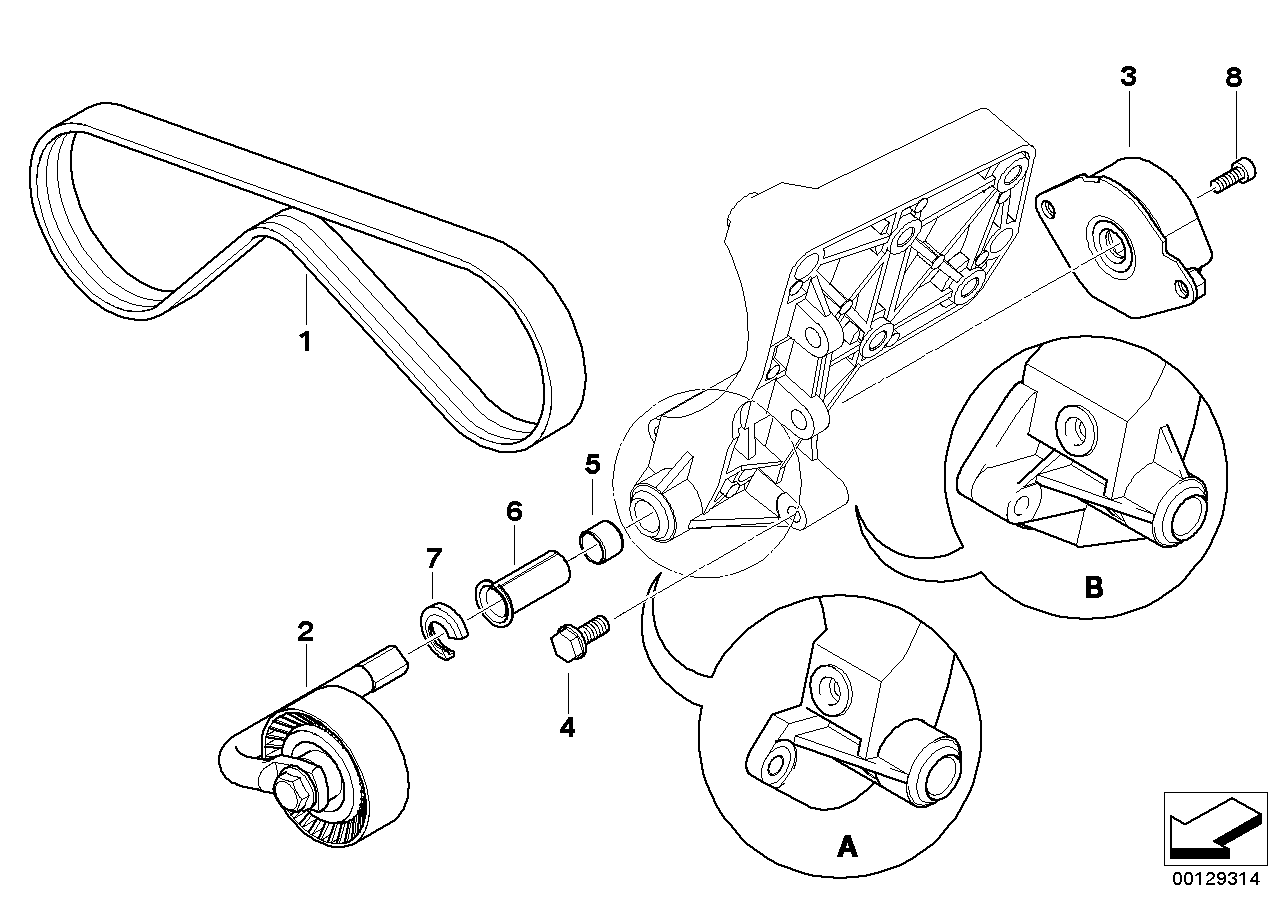 3
8
1
5
6
7
2
4
B
A
00129314