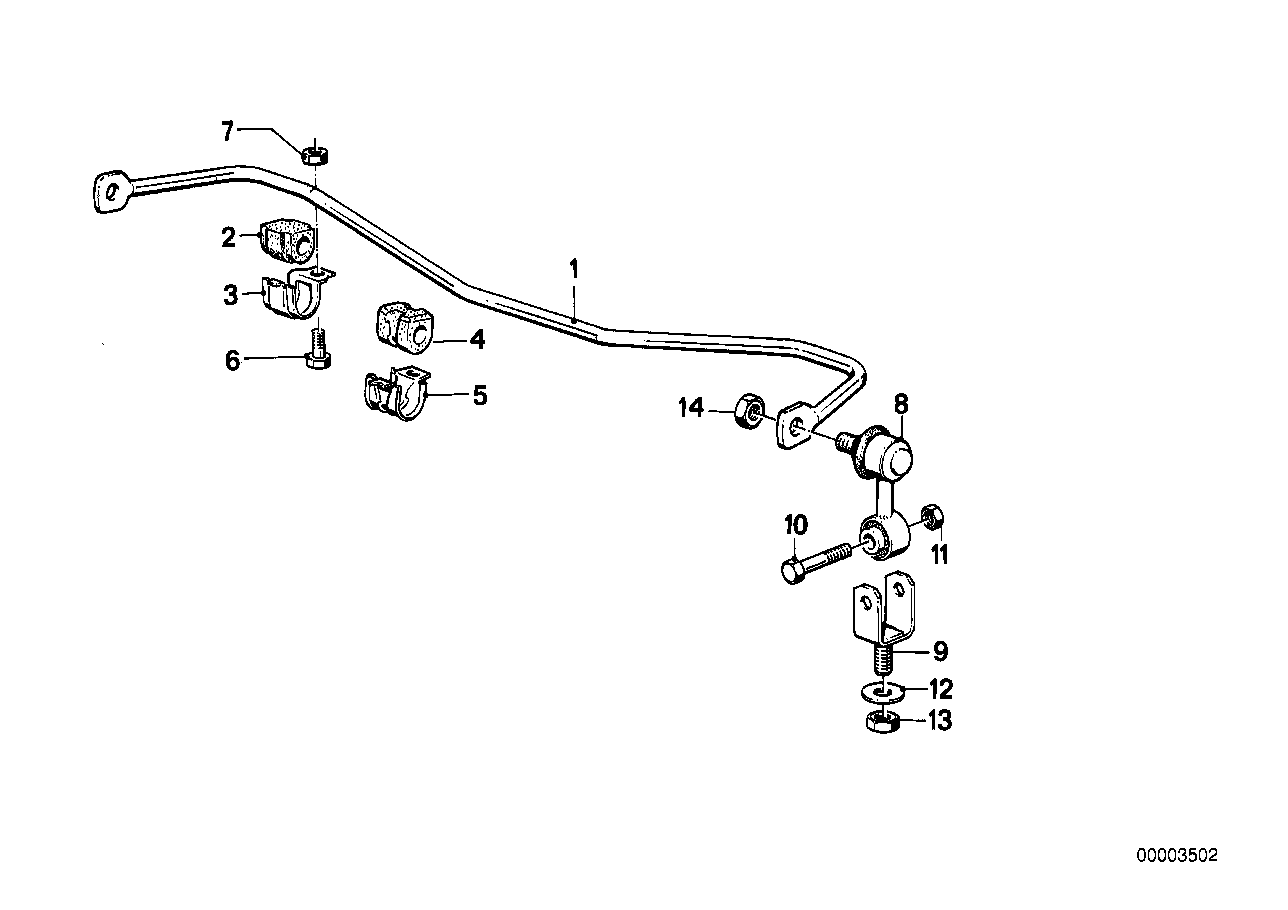 7
2
3
6
1
4
5
14
8
10
11
9
12
13
00003502