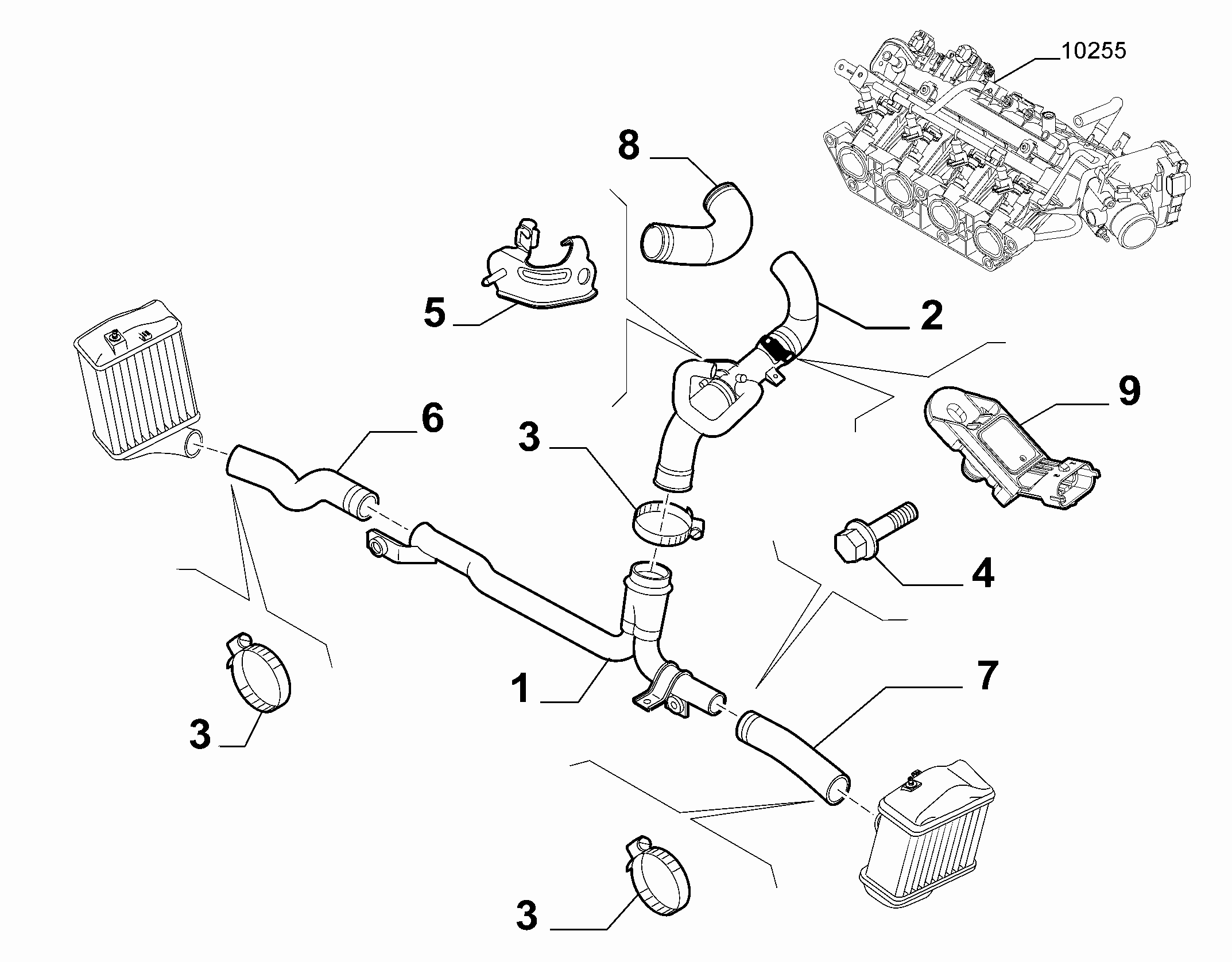 10255
8
5
2
9
6
3
4
1
7
3
3