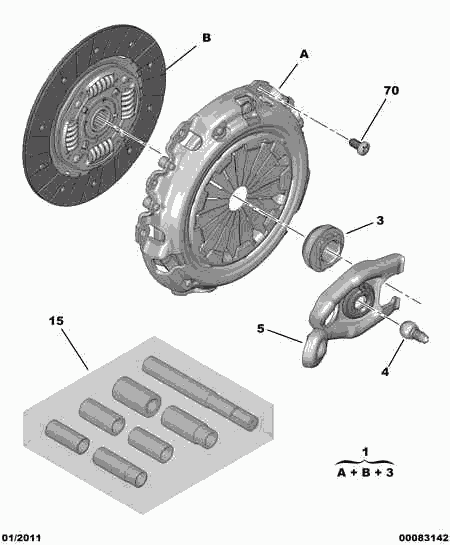 B
A
70
3
5
4
15
1
A + B + 3
01/2011
00083142