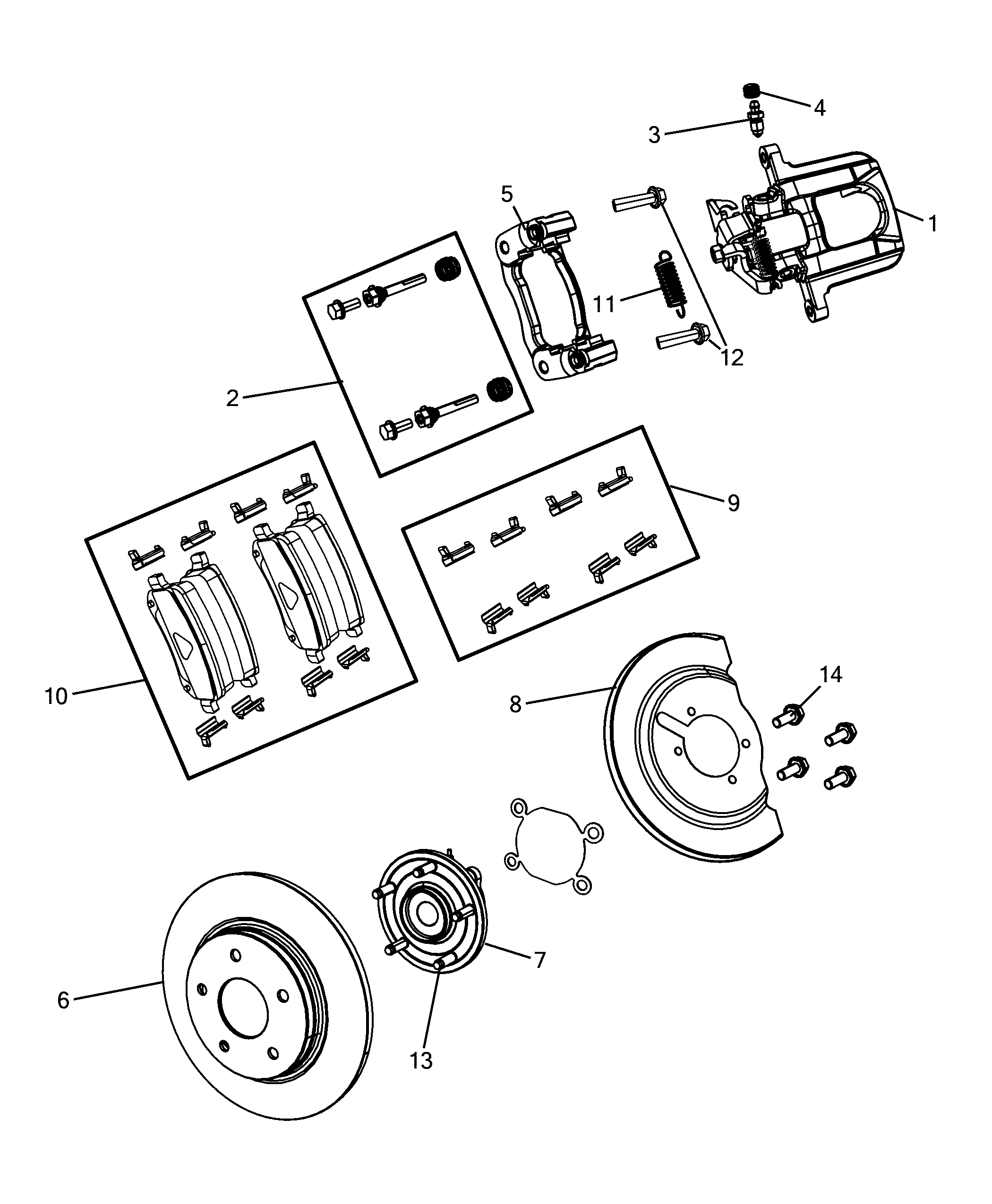 4
3
5
1
11
12
2
9
10
14
8
7
6
13