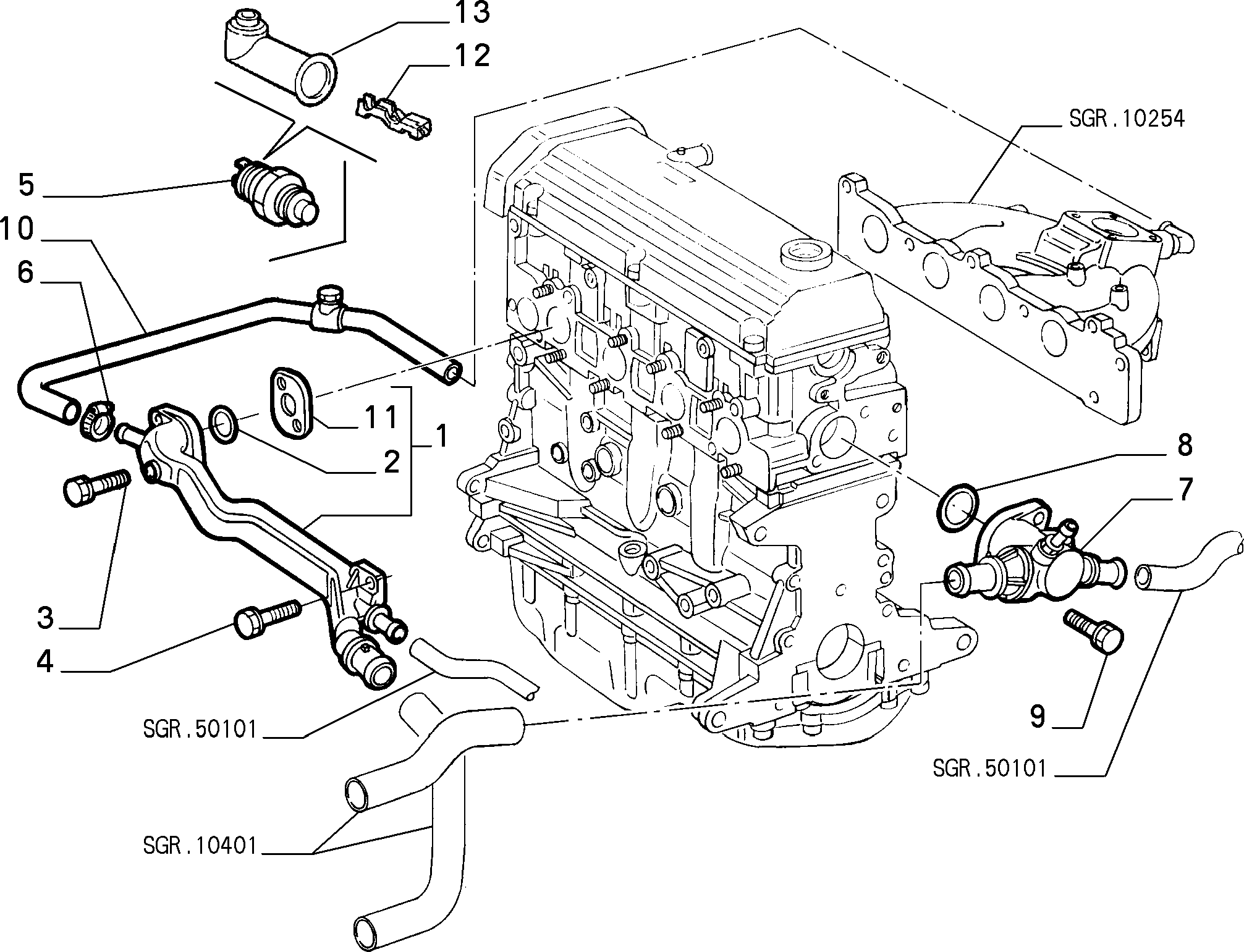 13
12
SGR.10254
5
10
6
11
1
2
8
7
3
4
9
SGR.50101
SGR.50101
SGR.10401