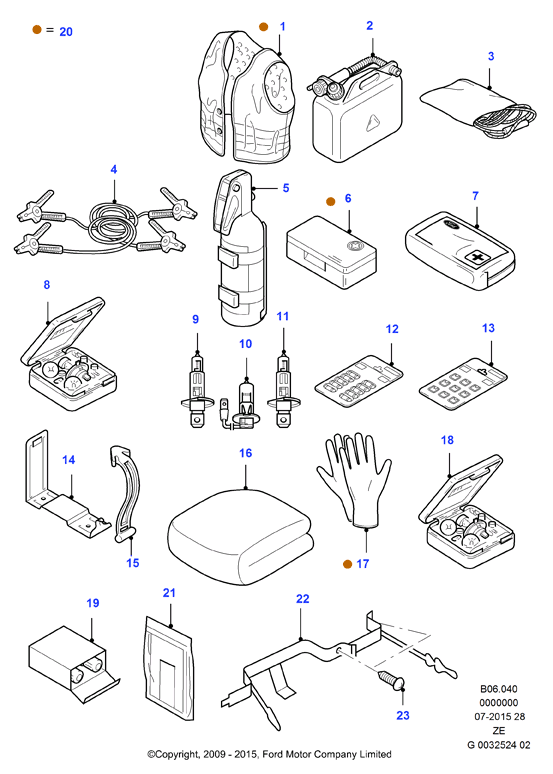 = 20

1

2

3

4

5

6

7

8

9

10

11

12

13

14

15

16

17

18

19

21

22

23

B06.040
0000000
07-2015 28
ZE
G 0032524 02

©Copyright, 2009 - 2015, Ford Motor Company Limited