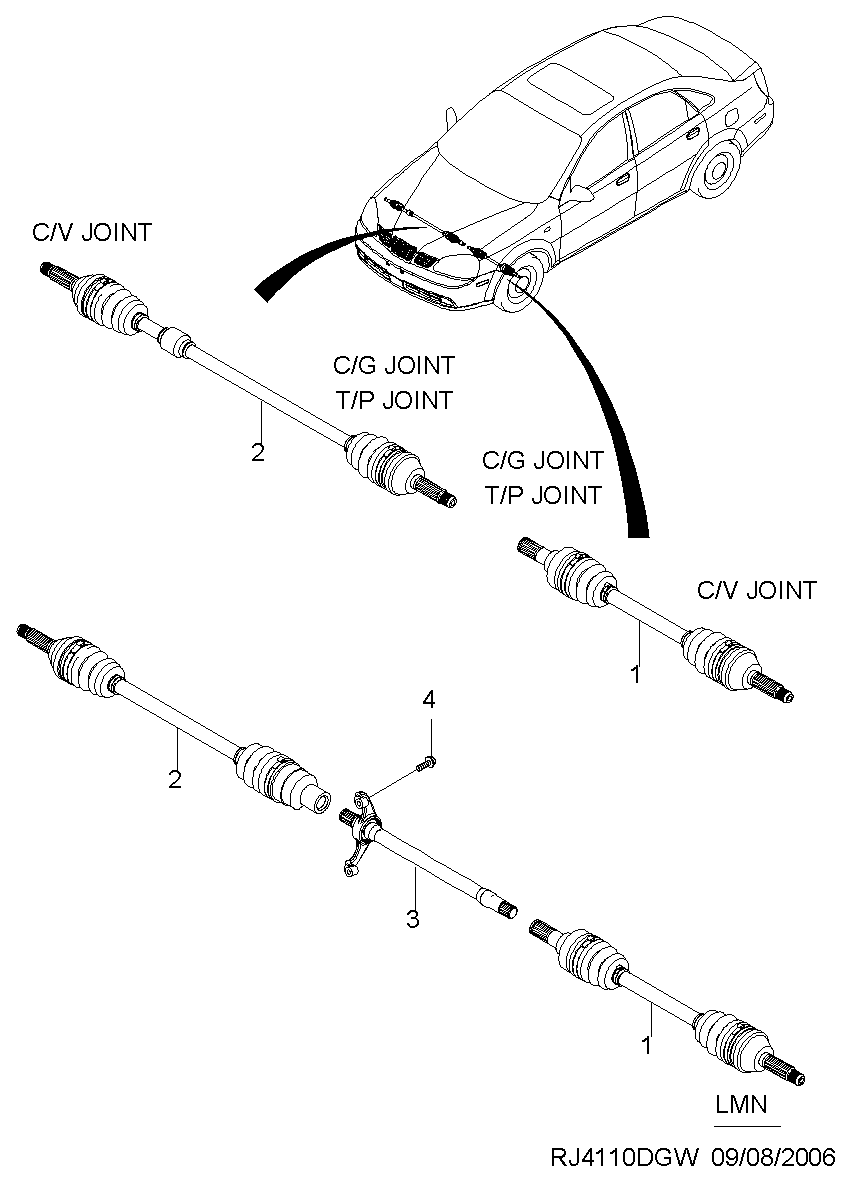 C/V JOINT

C/G JOINT
T/P JOINT

2

C/G JOINT
T/P JOINT

C/V JOINT

1

4

2

3

1

LMN

RJ4110DGW 09/08/2006