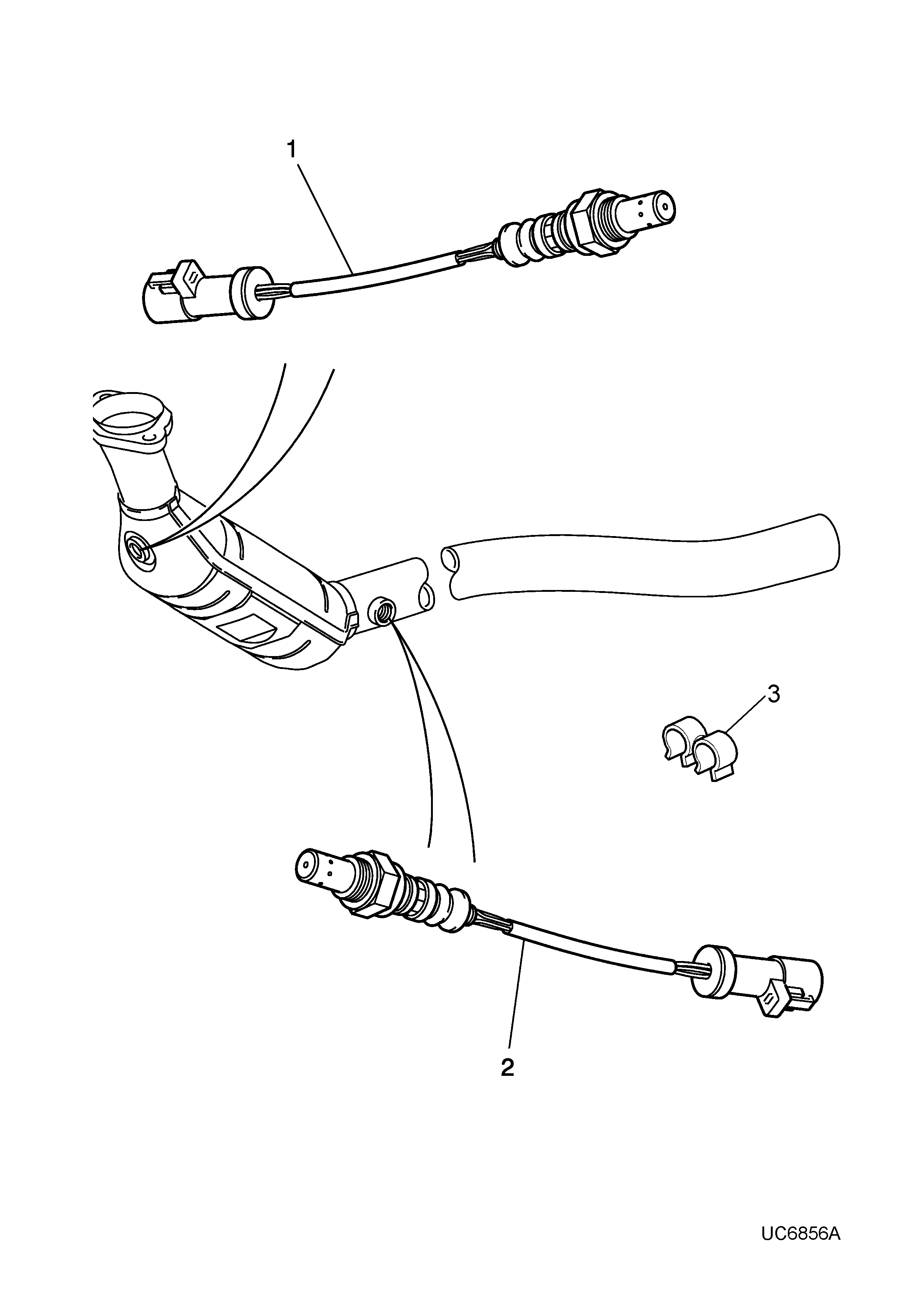 1

3

2

UC6856A