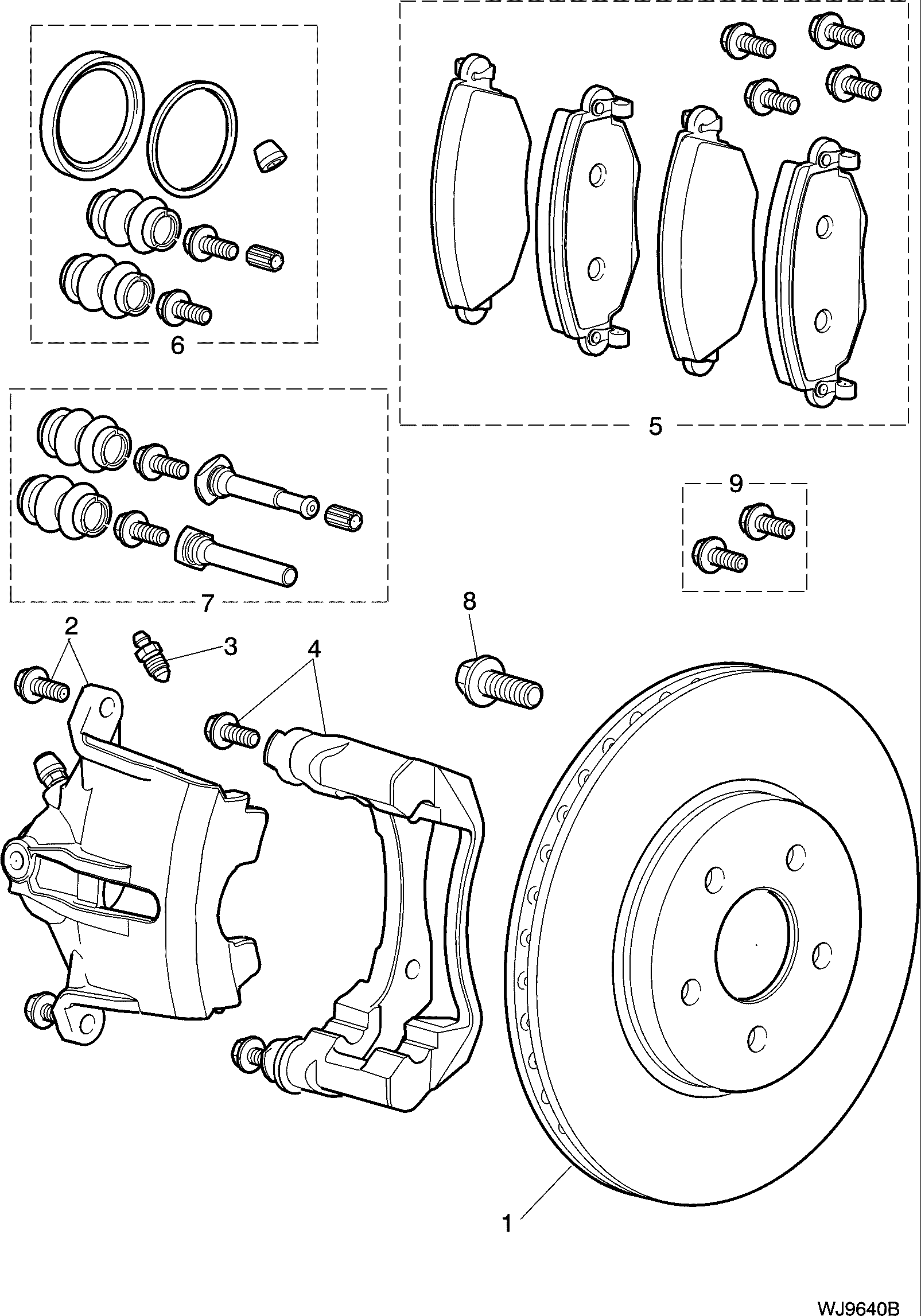 6
5
9
7
8
2
3
4
1
WJ9640B