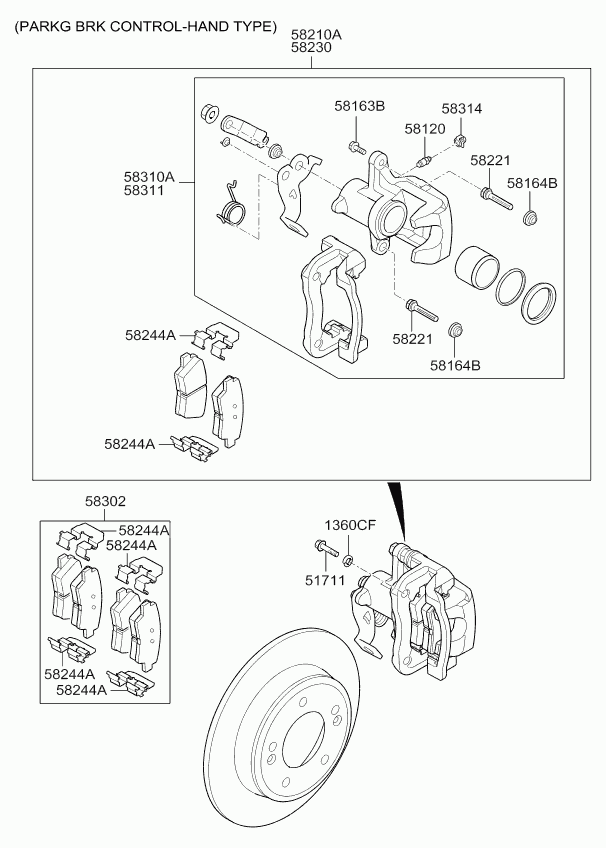 (PARKG BRK CONTROL-HAND TYPE)

58210A
58230

58163B
58314
58120
58221
58164B
58310A
58311
58221
58164B
58244A
58244A

58302
58244A
58244A
58244A
58244A

1360CF
51711