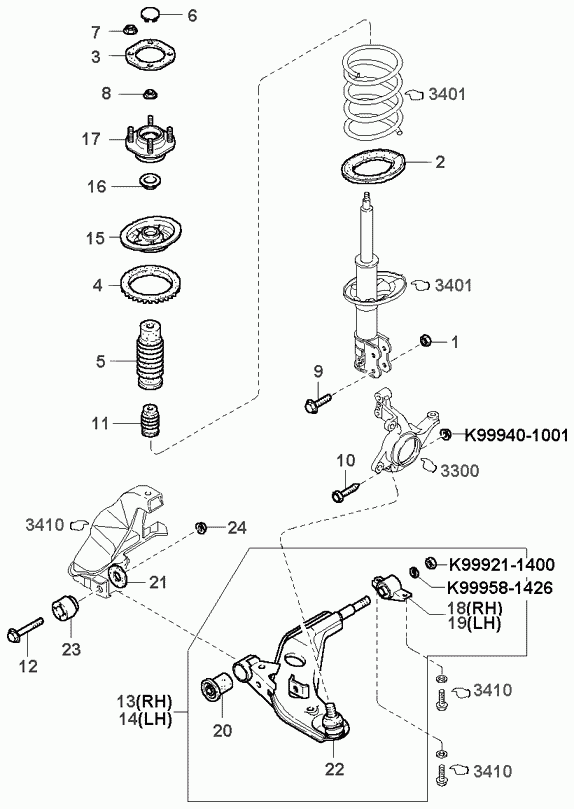 6
7
3
8
17
16
15
4
5
11
3401
2
3401
1
9
K99940-1001
10
3300
3410
24
21
23
12
K99921-1400
K99958-1426
18(RH)
19(LH)
13(RH)
14(LH)
20
22
3410
3410