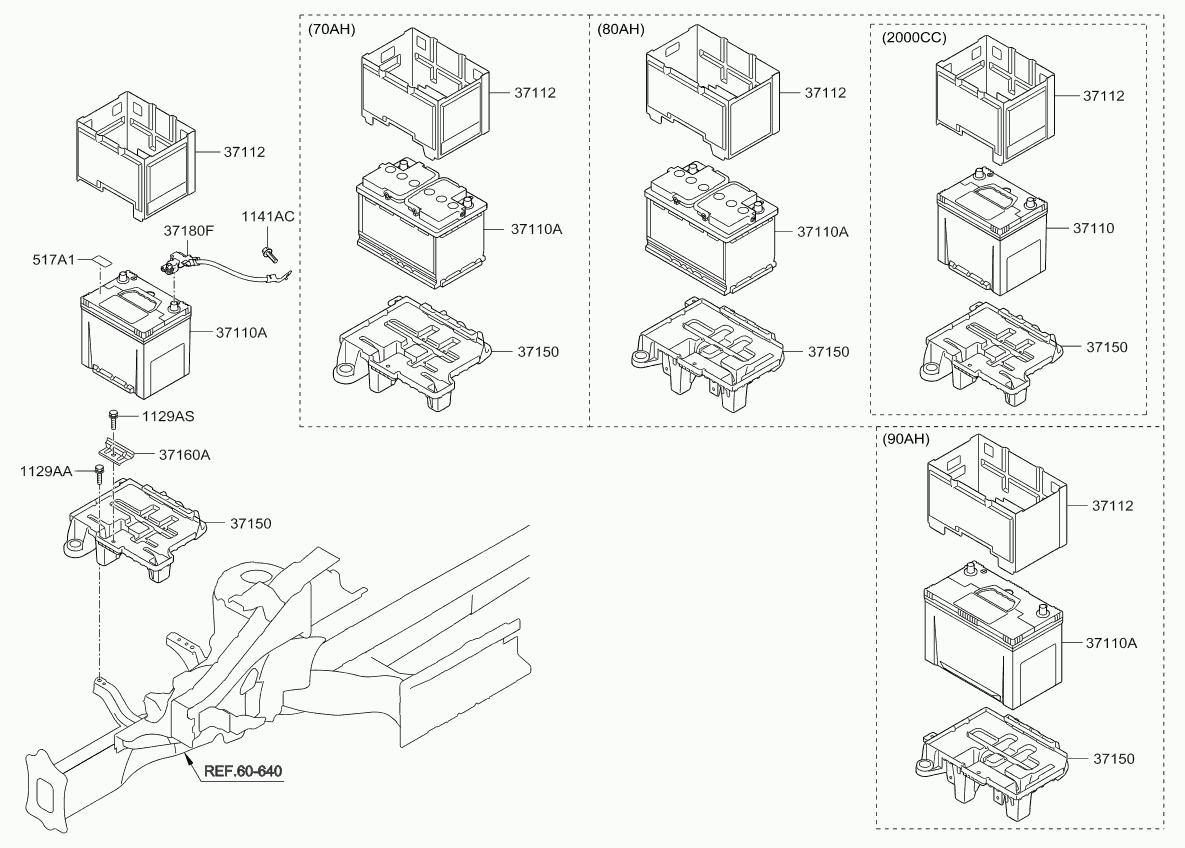 37112

1141AC

37180F

517A1

37110A

1129AS

37160A

1129AA

37150

REF.60-640

(70AH)

37112

37110A

37150

(80AH)

37112

37110A

37150

(2000CC)

37112

37110

37150

(90AH)

37112

37110A

37150