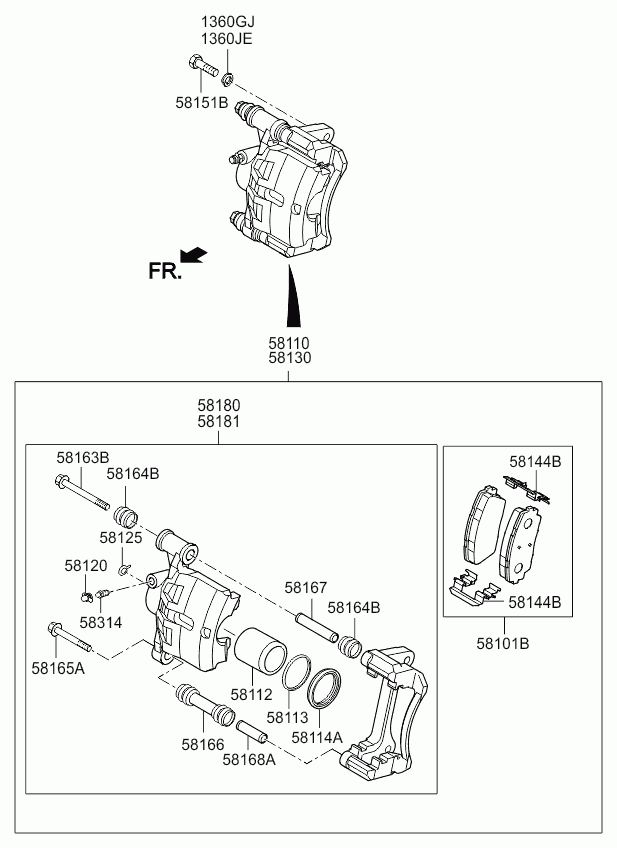 1360GJ
1360JE
58151B
FR.
58110
58130
58180
58181
58163B
58164B
58125
58120
58314
58165A
58167
58164B
58112
58113
58114A
58166
58168A
58144B
58144B
58101B