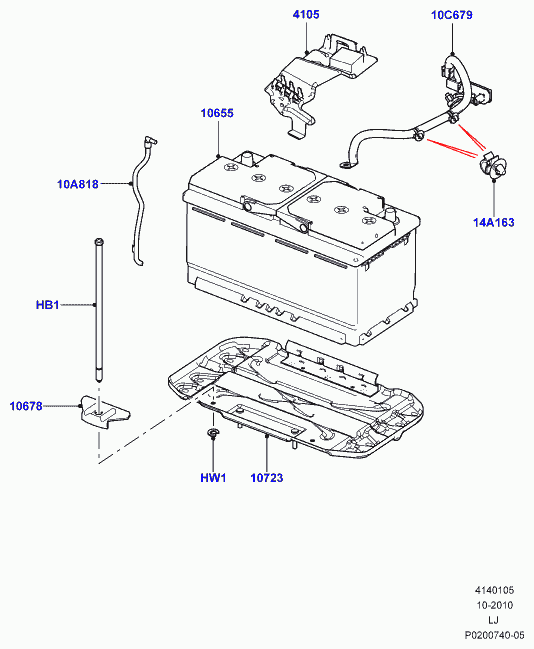 4105
10C679
10655
10A818
14A163
HB1
10678
HW1
10723
4140105
10-2010
LJ
P0200740-05