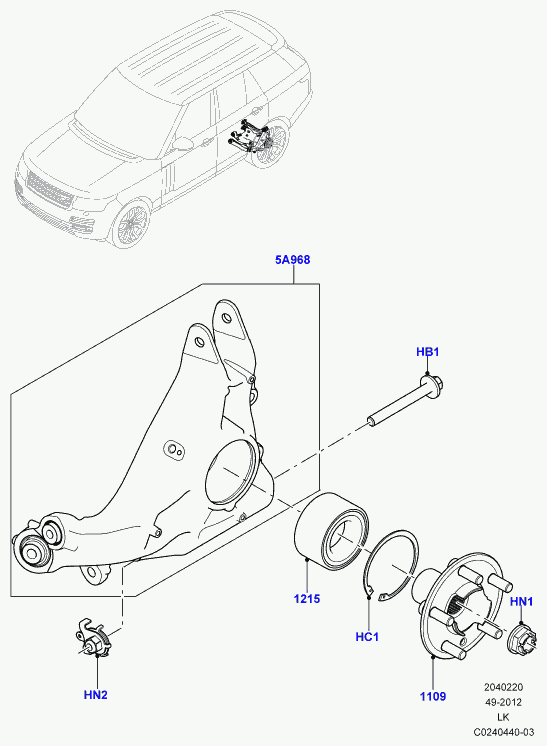 5A968

HB1

1215

HC1

HN1

HN2

1109

2040220
49-2012
LK
C0240440-03