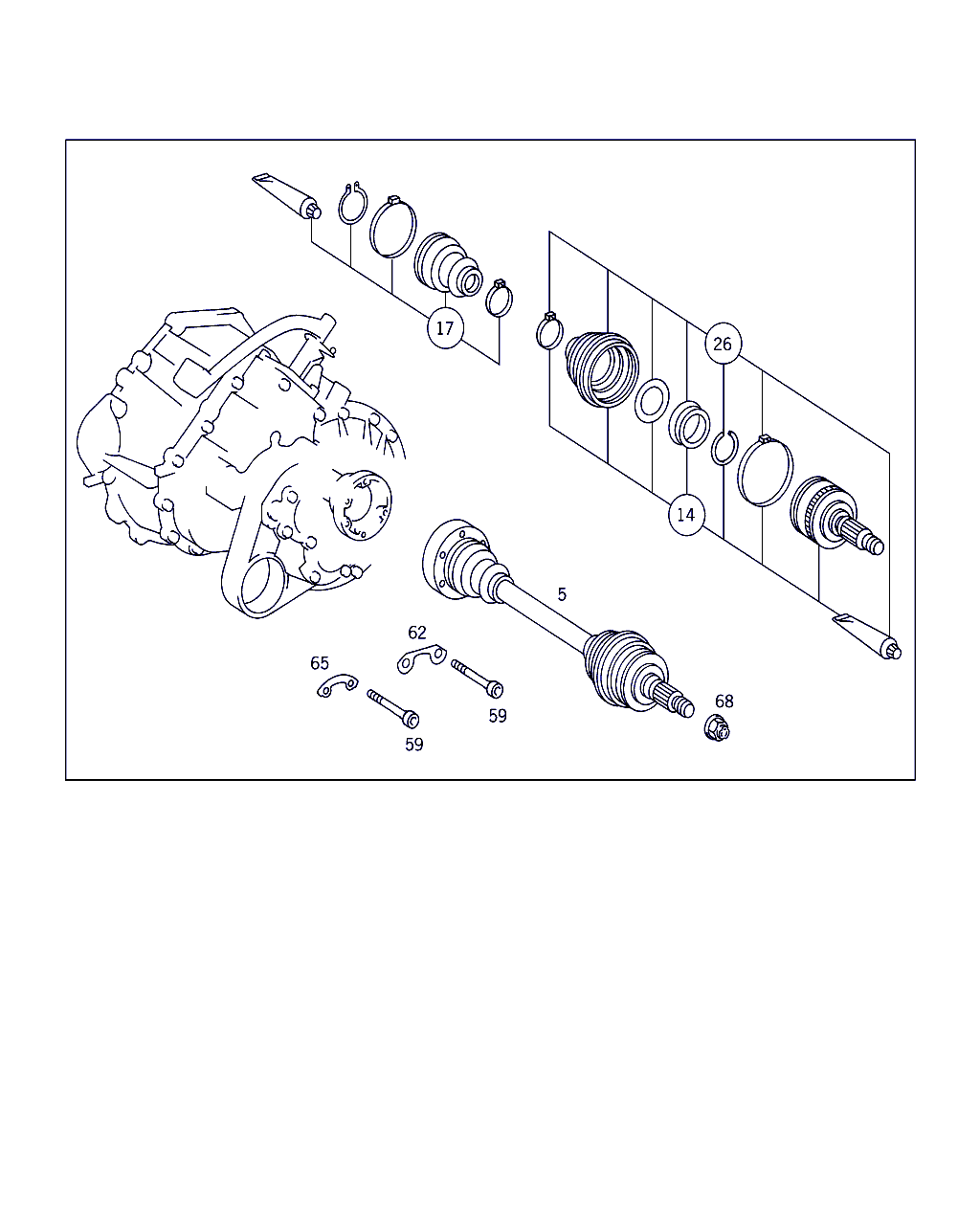 17
26
14
5
62
65
59
59
68