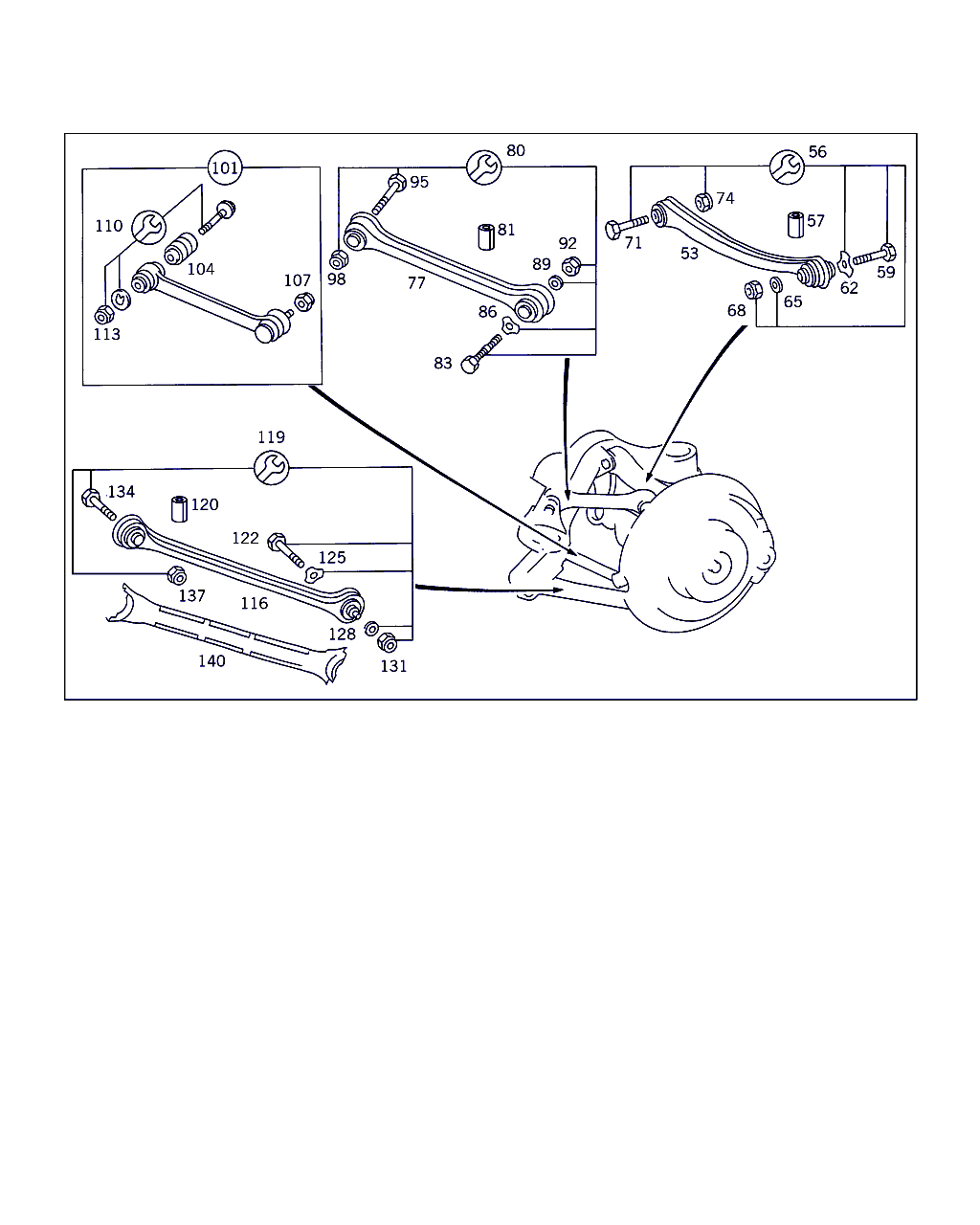 101
110
104
107
113
80
95
81
92
89
98
77
86
83
56
74
57
71
53
62
59
68
65
119
134
120
122
125
137
116
128
131
140