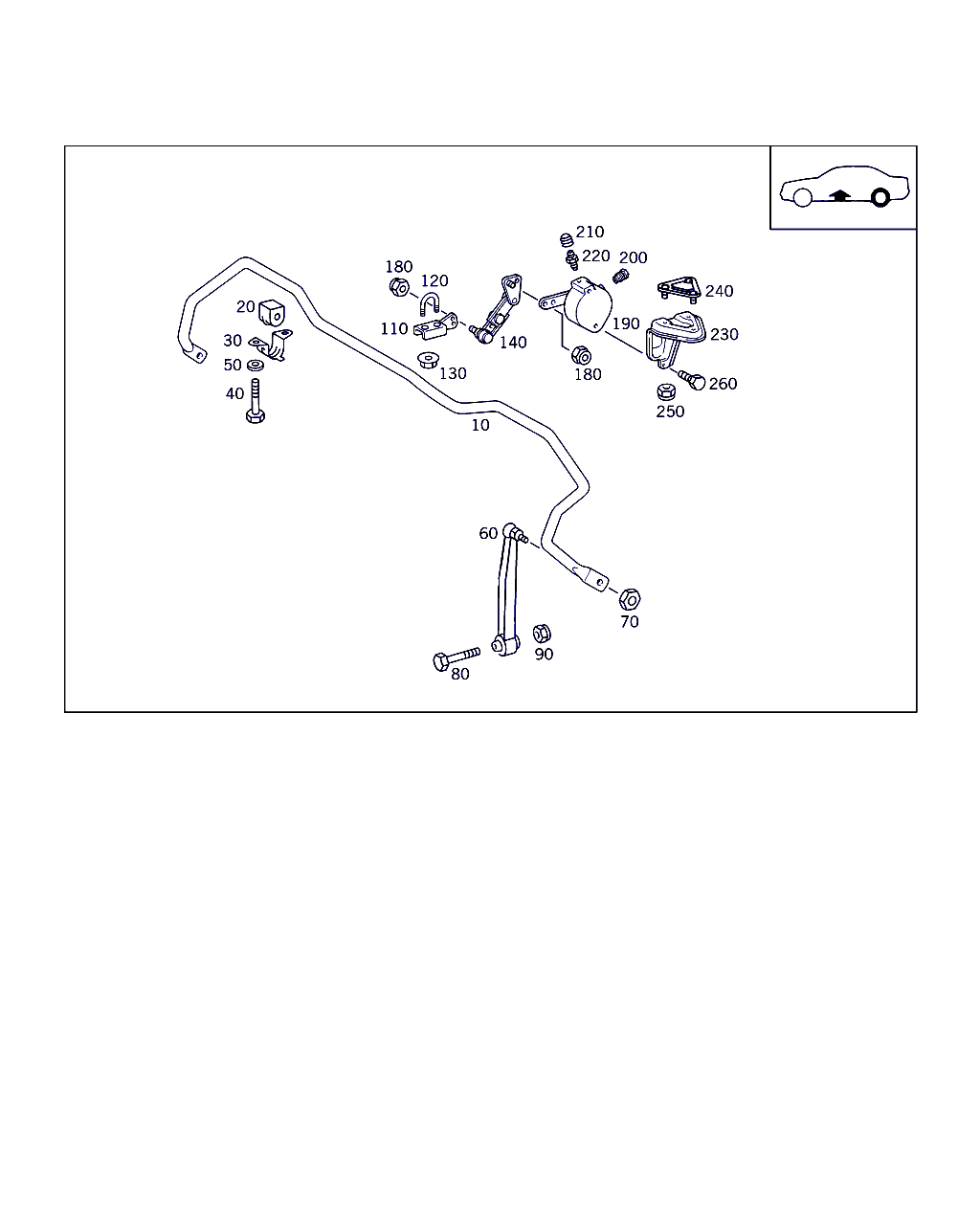 210
220
200
180
120
240
20
110
140
190
230
30
50
130
180
260
40
250
10
60
70
90
80