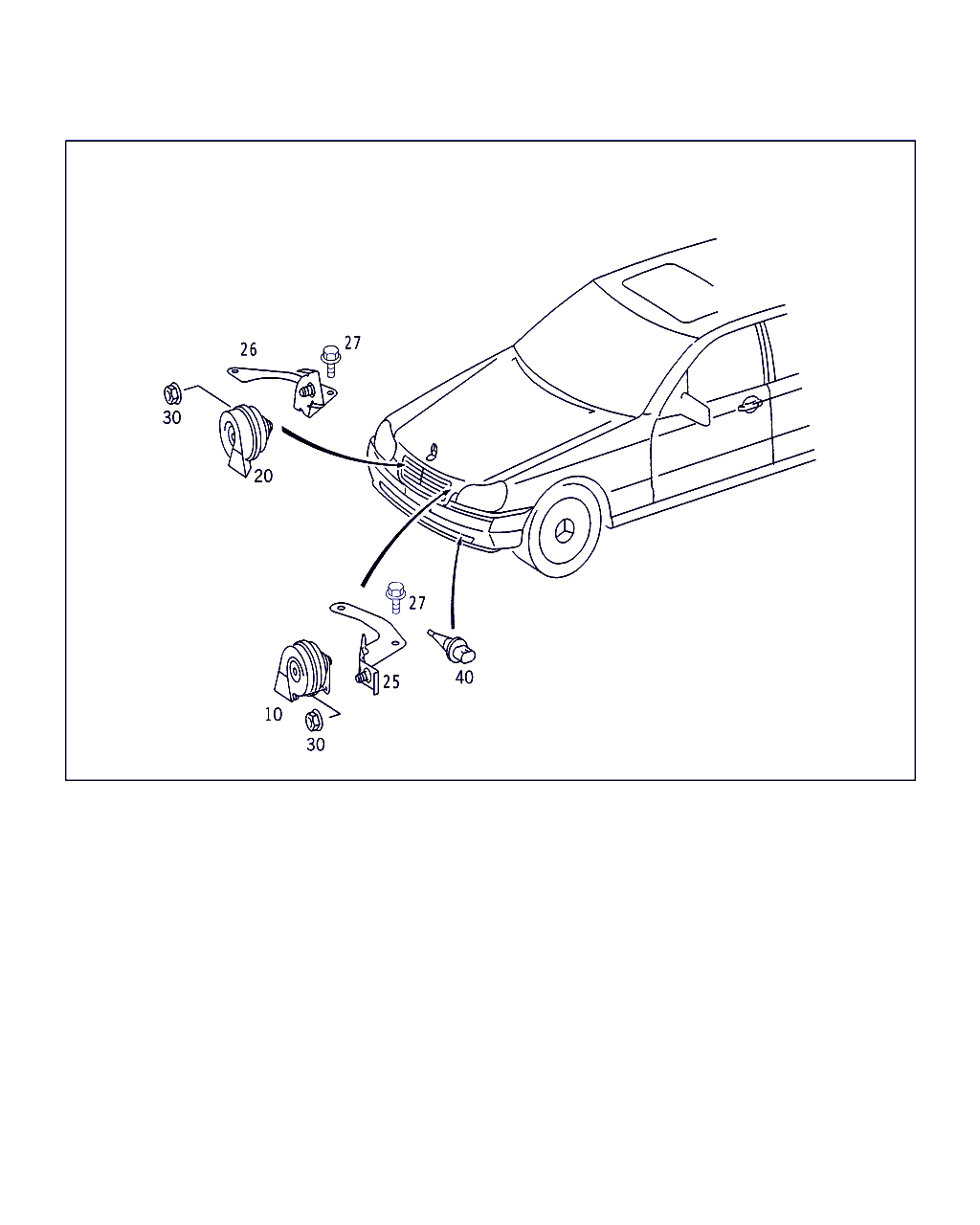 26
27
30
20
27
25
40
10
30