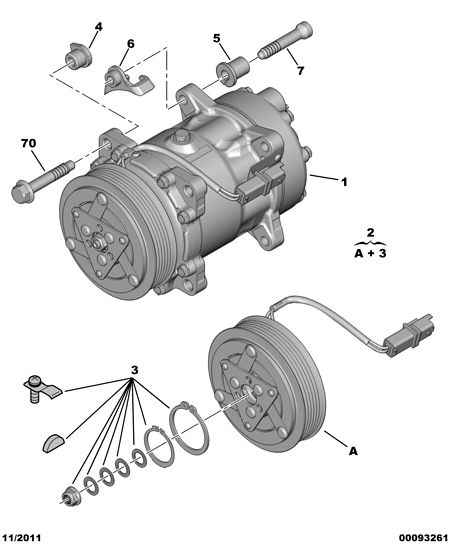 4
6
5
7
70
1
2
A + 3
3
A
11/2011
00093261