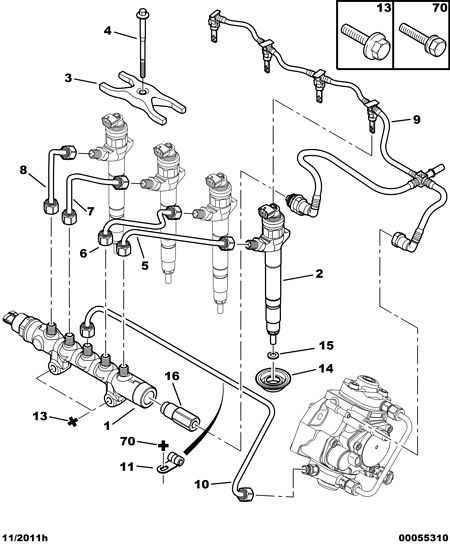 13
70
4
3
9
8
7
6
5
2
15
14
16
13
1
70
11
10
11/2011h
00055310