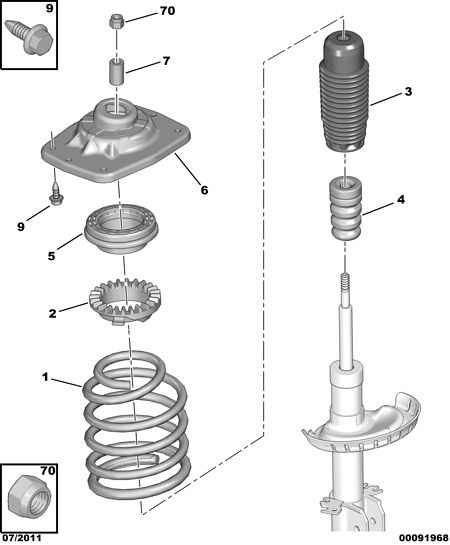 9

70

7

3

6

4

9

5

2

1

70

07/2011

00091968