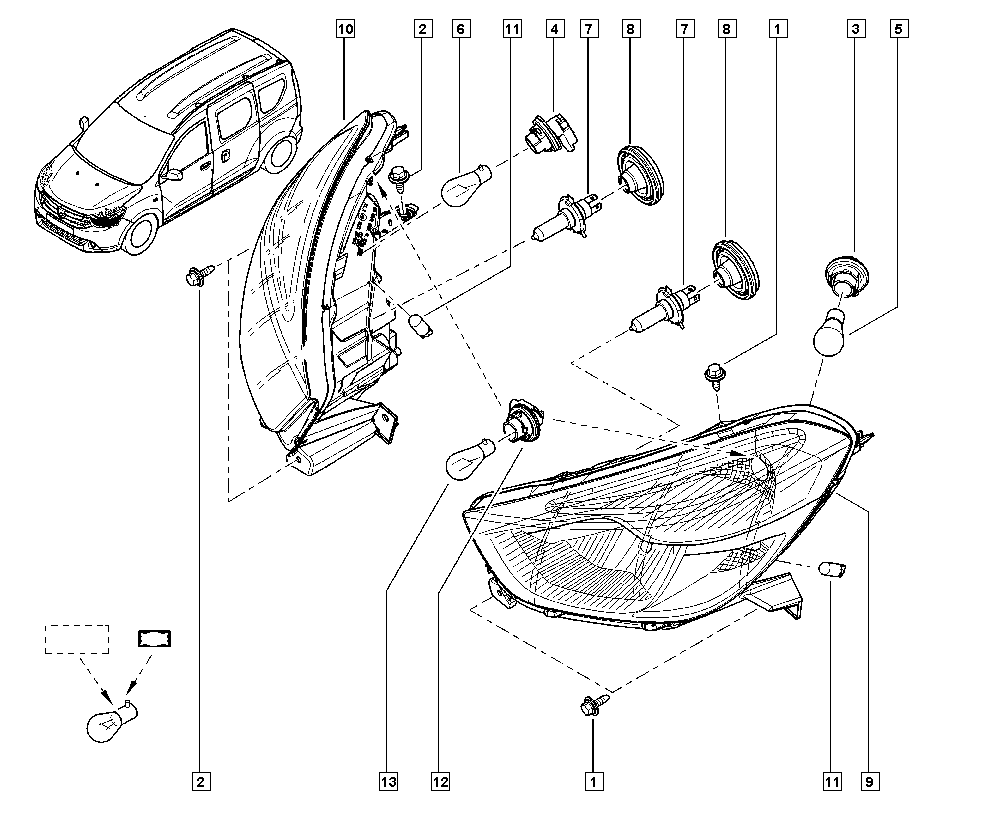 10
2
6
11
4
7
8
7
8
1
3
5

2
13
12
1
11
9