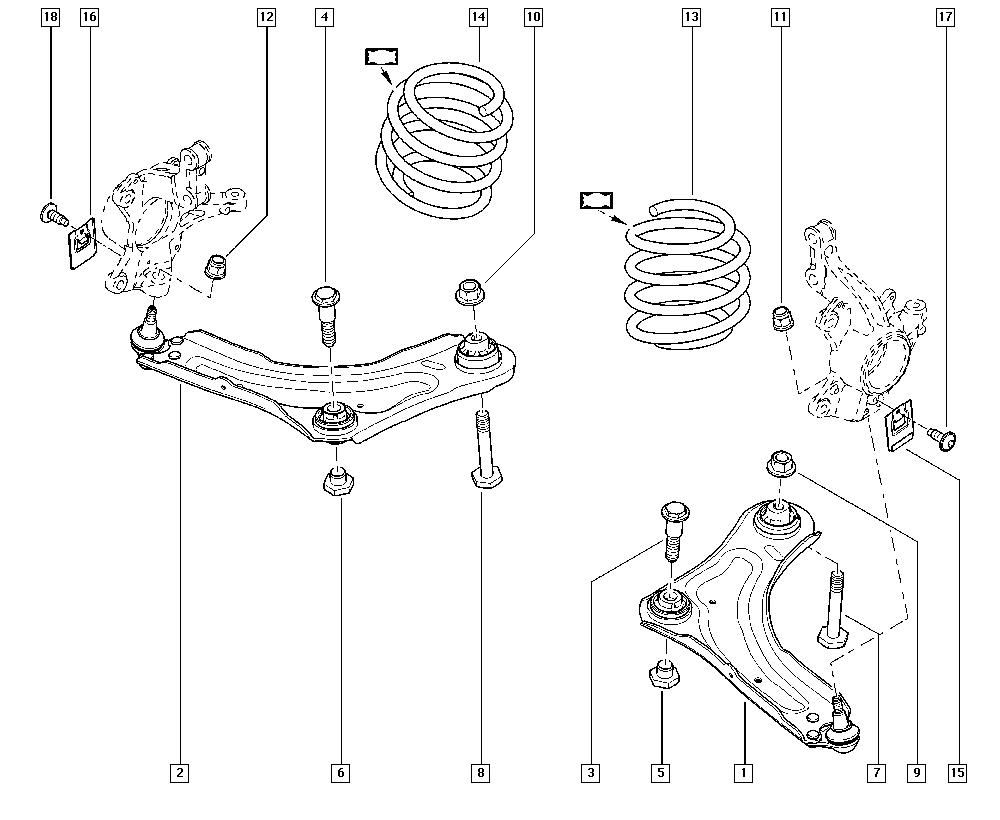 18
16
12
4
14
10
13
11
17
2
6
8
3
5
1
7
9
15