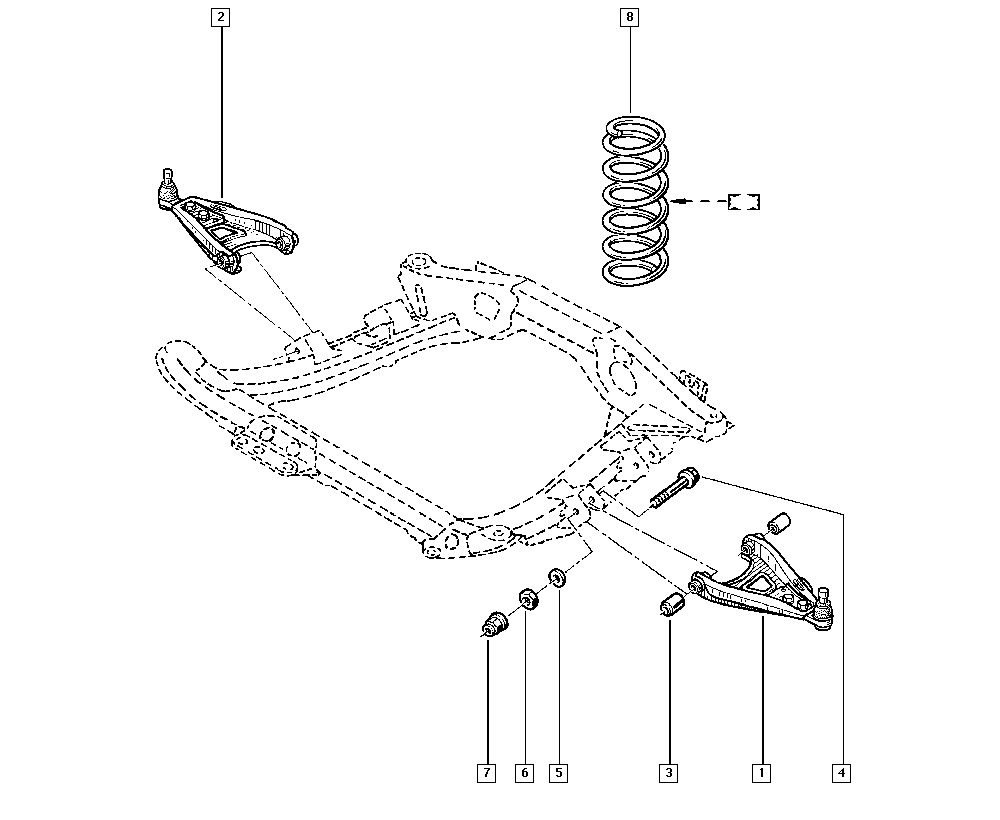 2
8
7
6
5
3
1
4