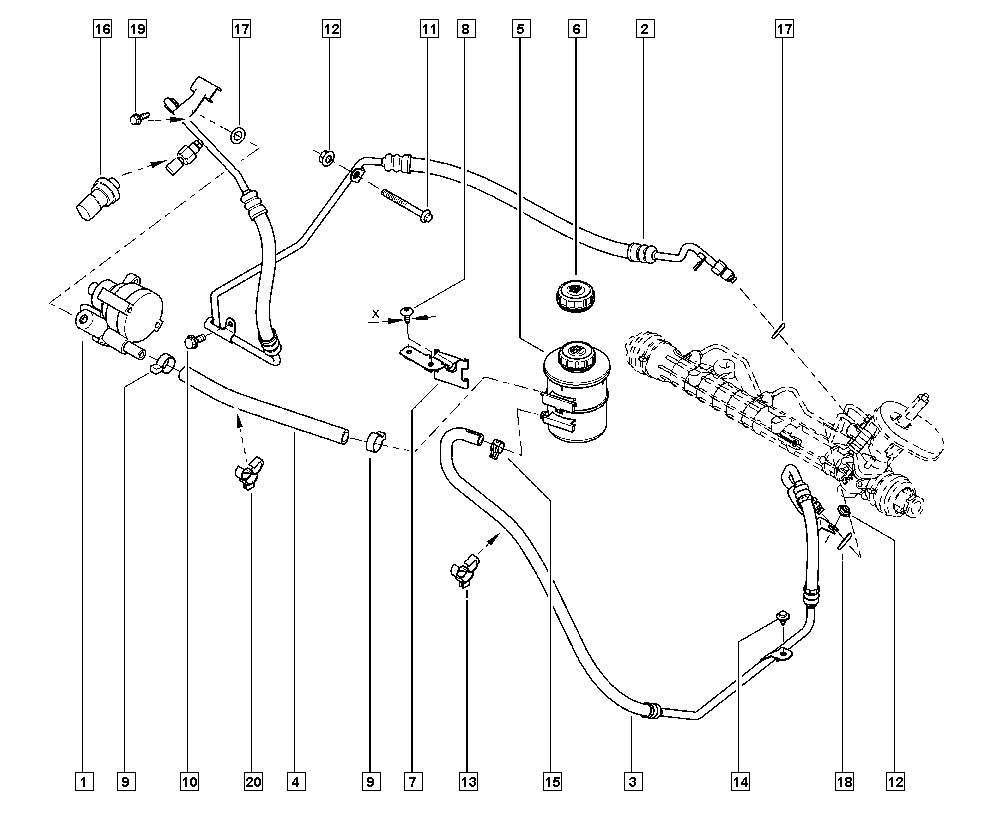 16
19
17
12
11
8
5
6
2
17
X
1
9
10
20
4
9
7
13
15
3
14
18
12