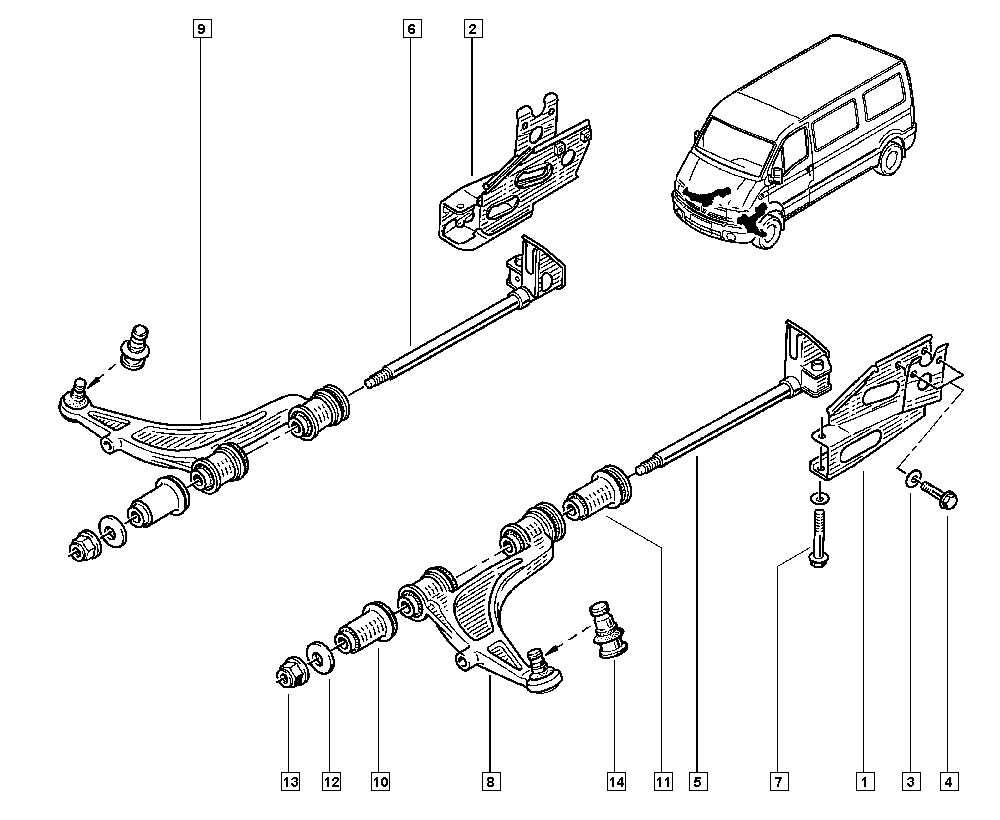 9
6
2
13
12
10
8
14
11
5
7
1
3
4