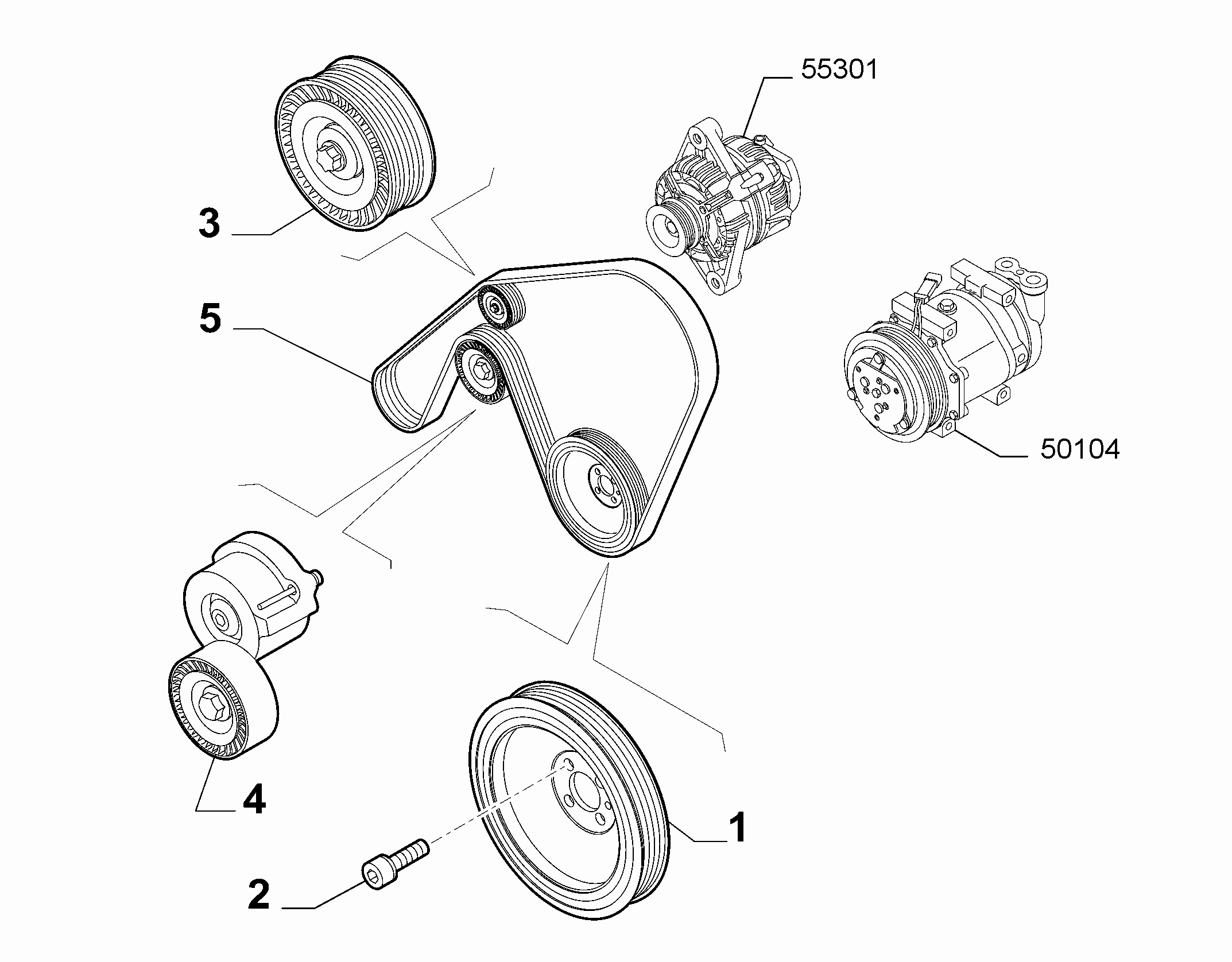 55301

3

5

50104

4

1

2