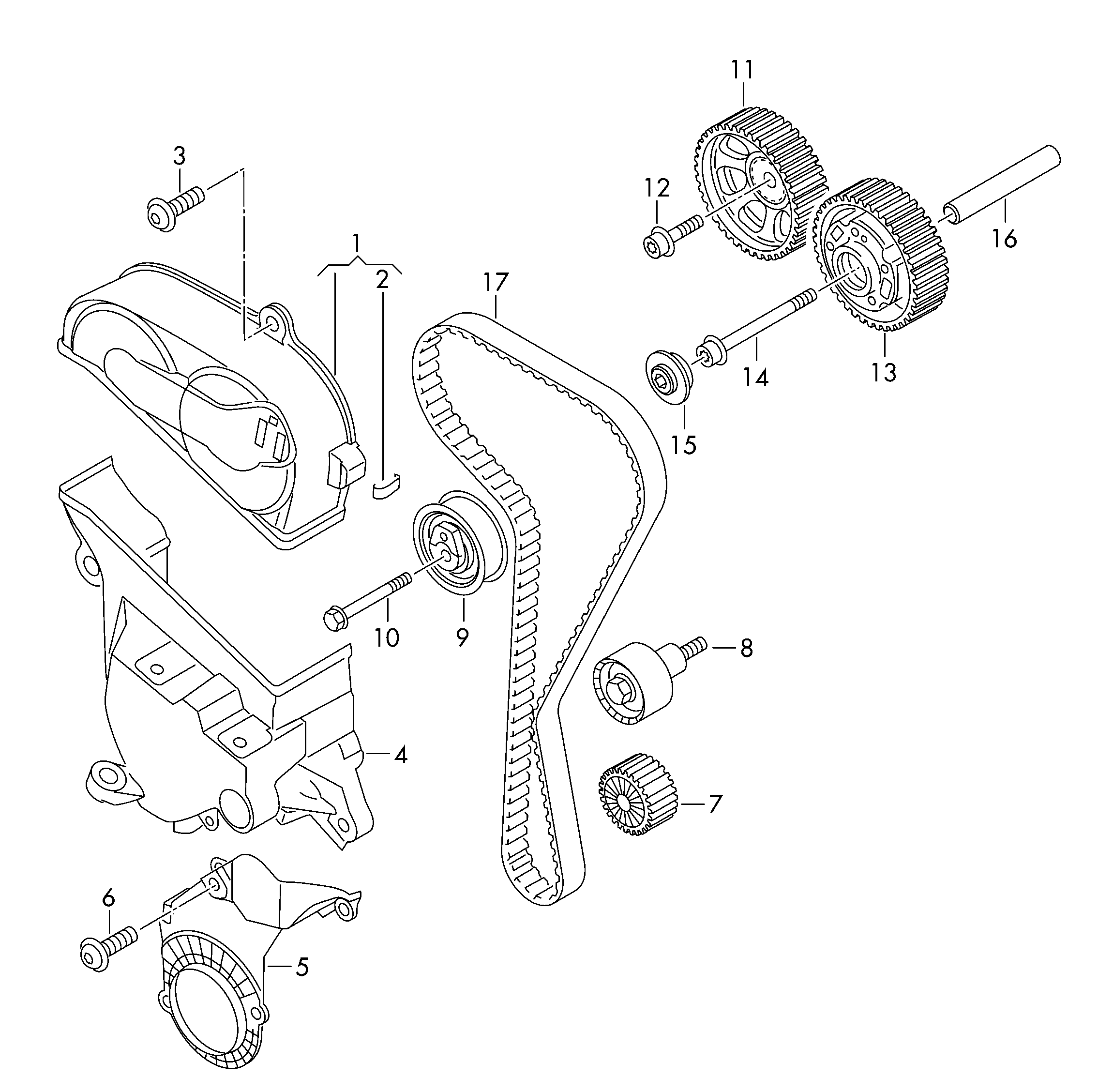 11
3
12
16
1
2
17
14
13
15
10
9
8
4
7
6
5