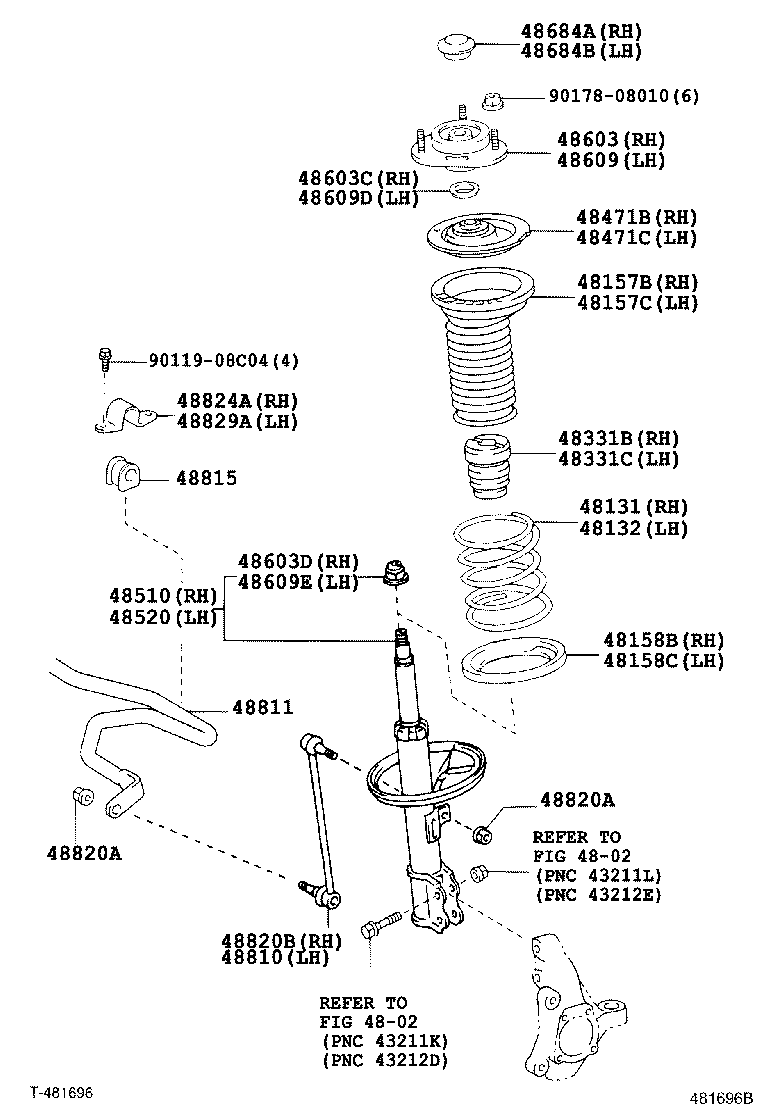 48684A(RH)
48684B(LH)

90178-08010(6)

48603(RH)
48609(LH)

48603C(RH)
48609D(LH)

48471B(RH)
48471C(LH)

48157B(RH)
48157C(LH)

90119-08C04(4)

48824A(RH)
48829A(LH)

48815

48331B(RH)
48331C(LH)

48131(RH)
48132(LH)

48603D(RH)
48609E(LH)

48510(RH)
48520(LH)

48158B(RH)
48158C(LH)

48811

48820A

48820A

REFER TO
FIG 48-02
(PNC 43211L)
(PNC 43212E)

48820B(RH)
48810(LH)

REFER TO
FIG 48-02
(PNC 43211K)
(PNC 43212D)

T-481696

481696B