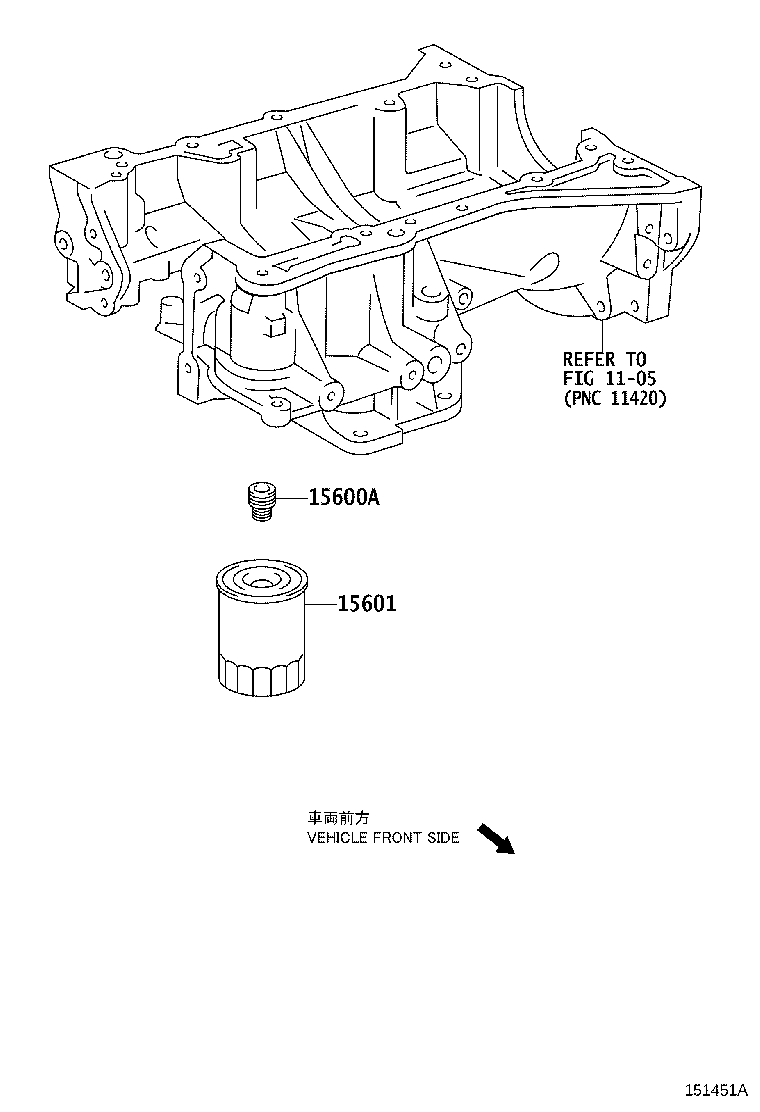 REFER TO
FIG 11-05
(PNC 11420)

15600A

15601

車両前方
VEHICLE FRONT SIDE

151451A