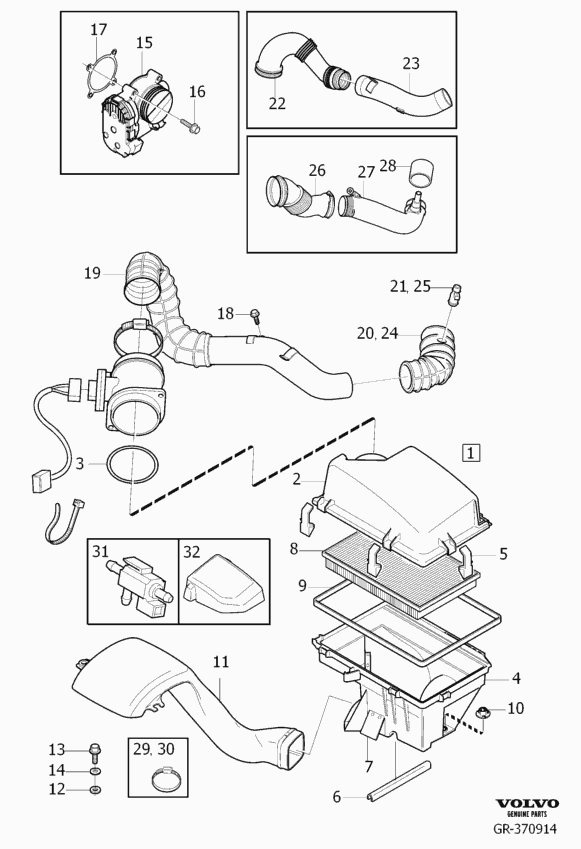 17
15
16
22
23
26
27
28
19
18
21, 25
20, 24
3
1
2
8
5
9
31
32
11
4
10
13
14
12
29, 30
7
6
VOLVO
GENUINE PARTS
GR-370914