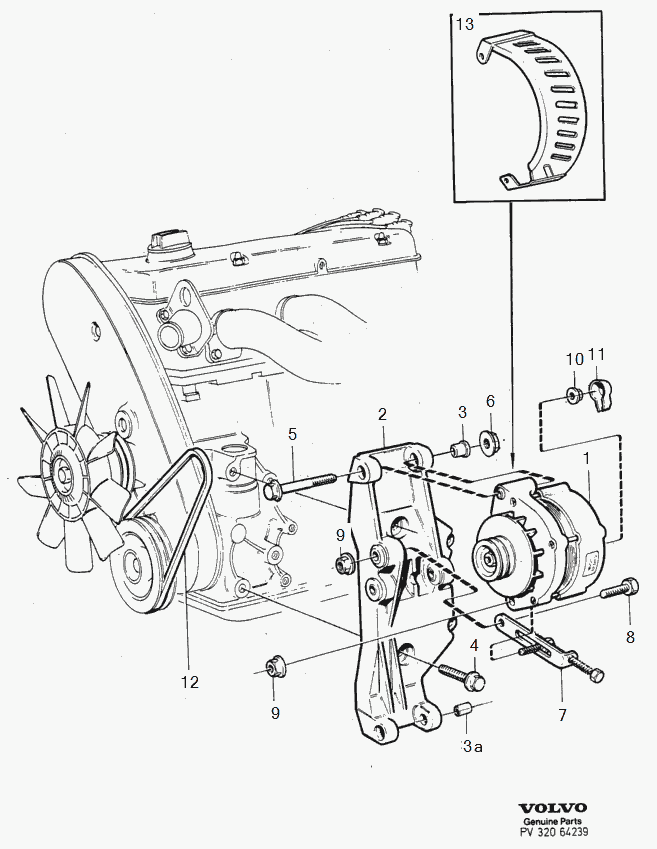 13
10
11
2
3
6
5
1
9
4
8
12
9
7
3a
VOLVO
Genuine Parts
PV 320 64239