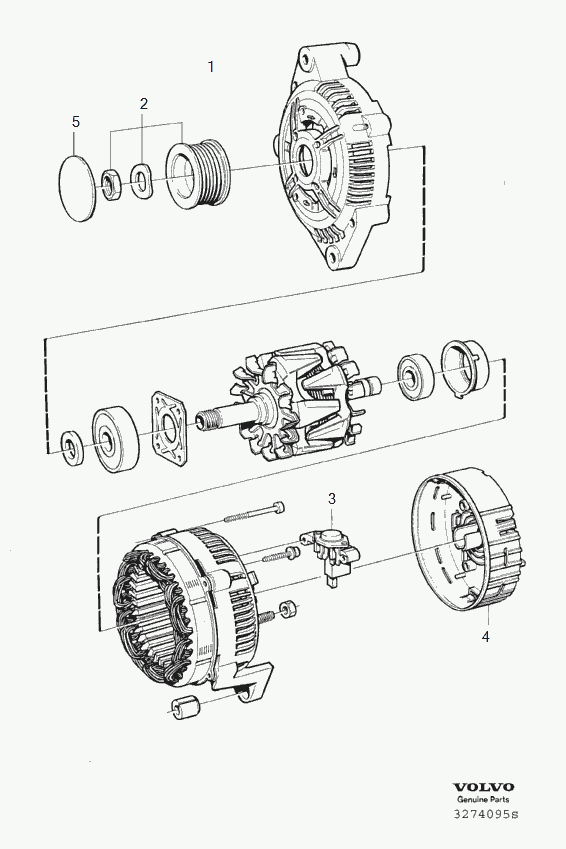 1

2

5

3

4

VOLVO
Genuine Parts
3274095s