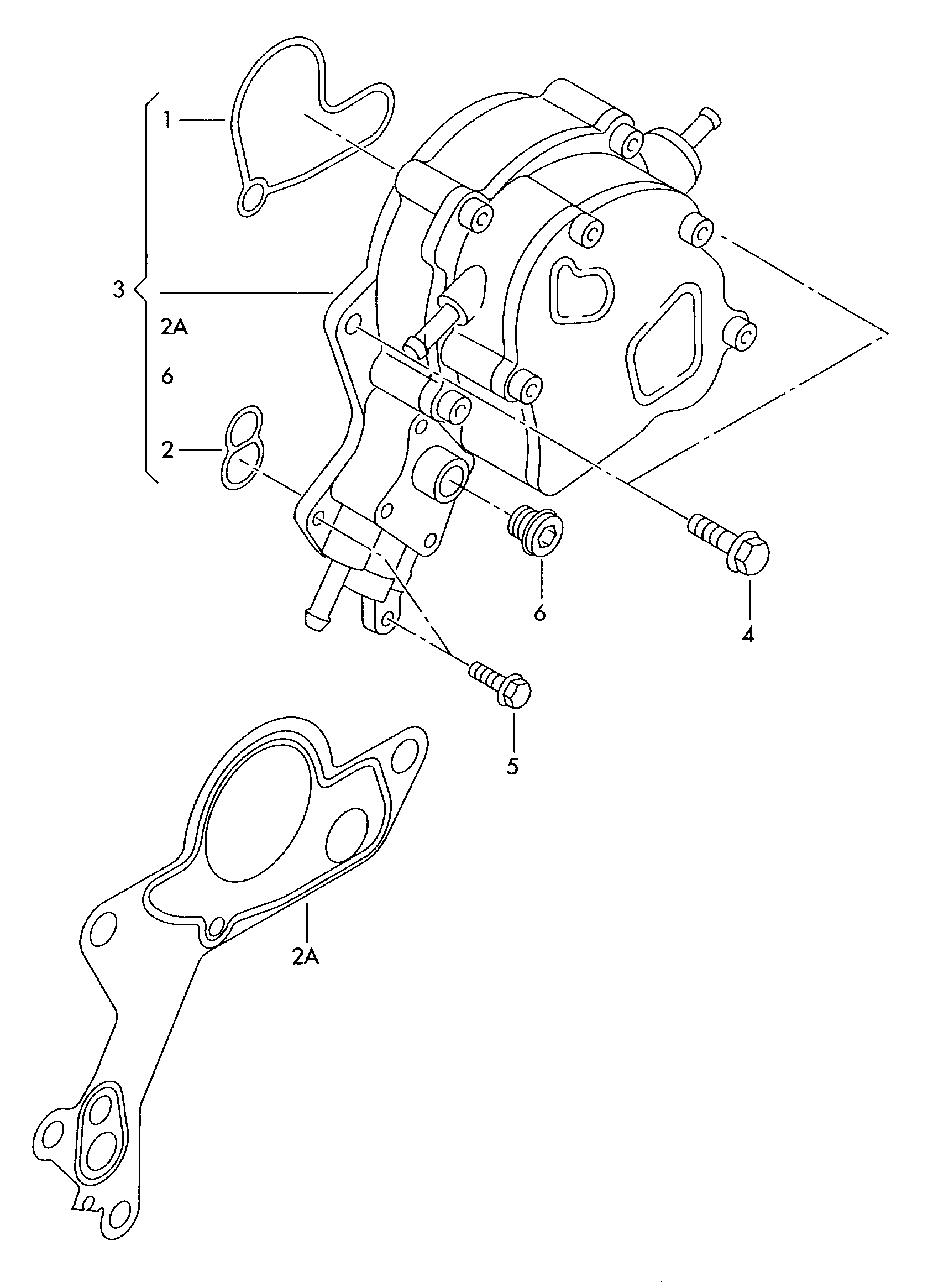 1
3
2A
6
2
6
4
5
2A