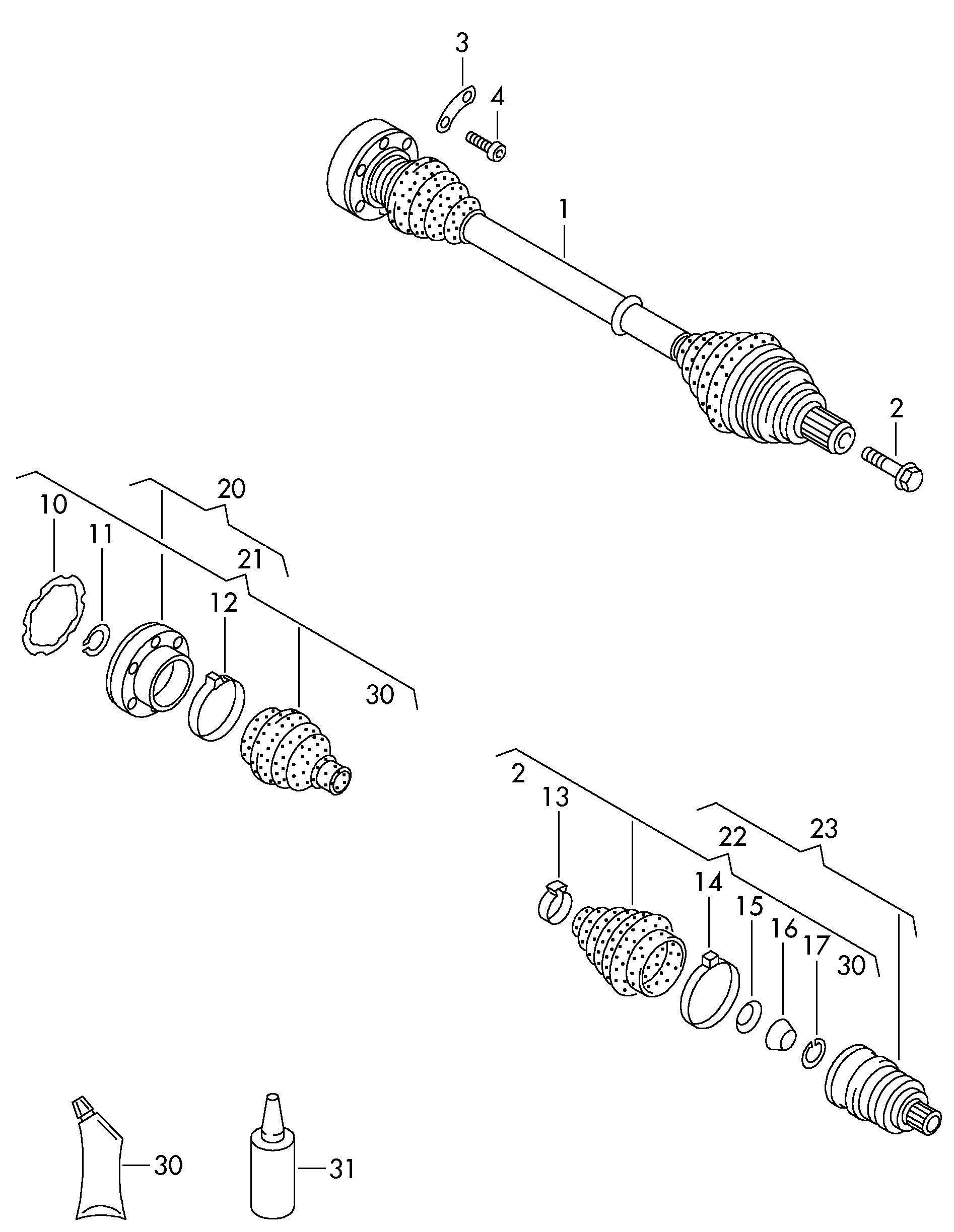 3
4
1
2
20
10
11
21
12
30
2
13
22
23
14
15
16
17
30
30
31