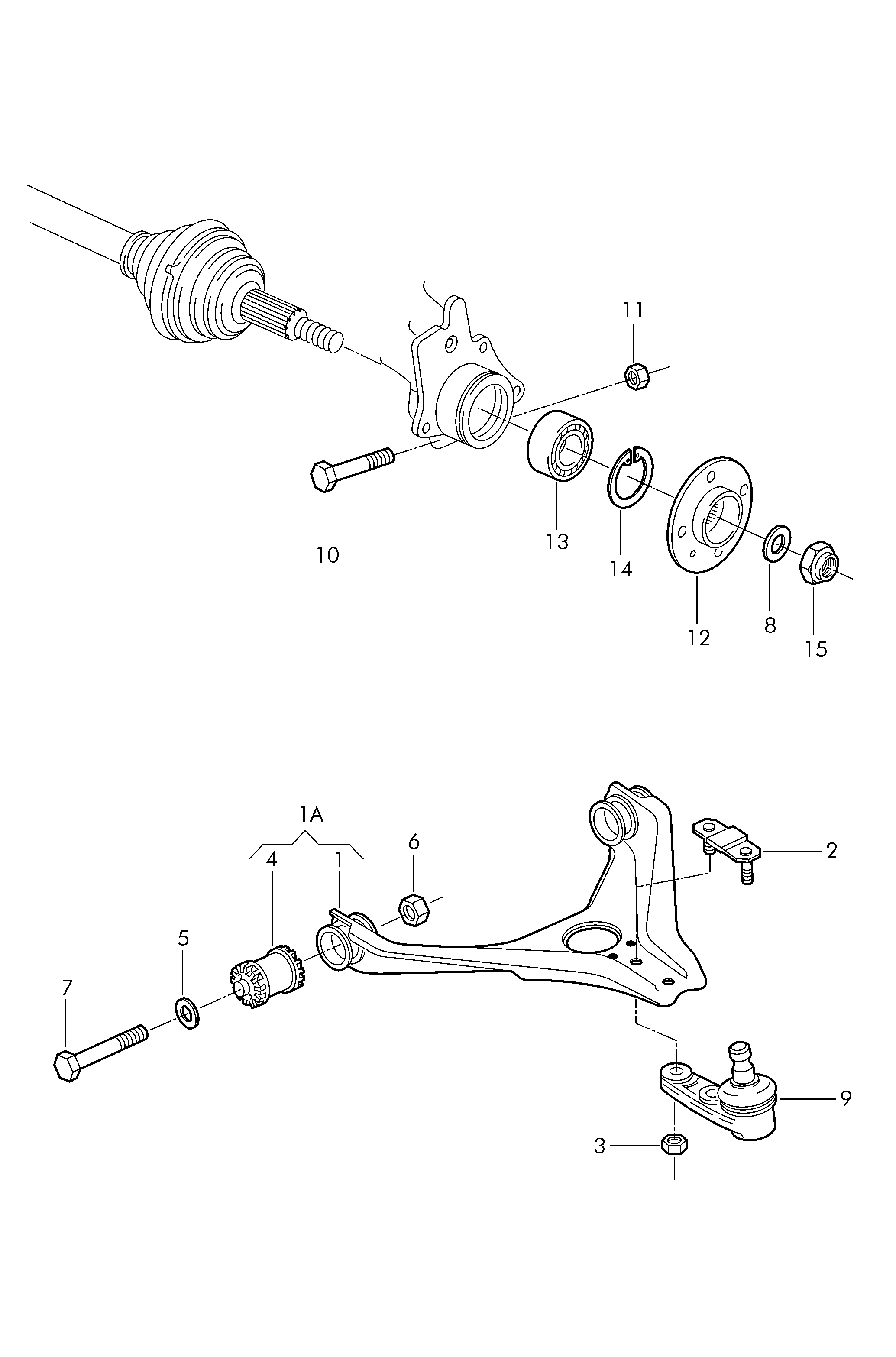 11
10
13
14
12
8
15
1A
4
1
6
2
5
7
9
3